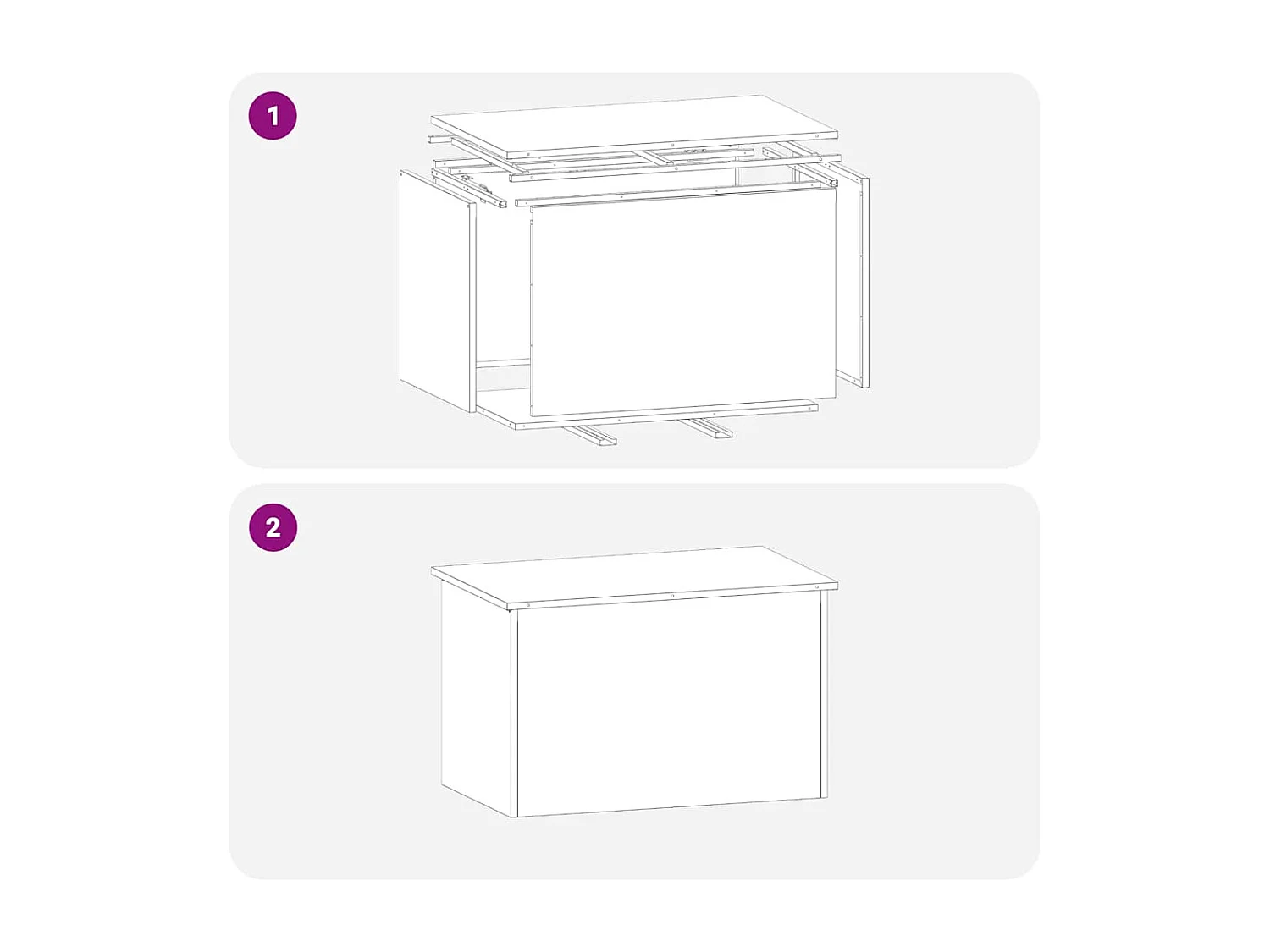 1

2