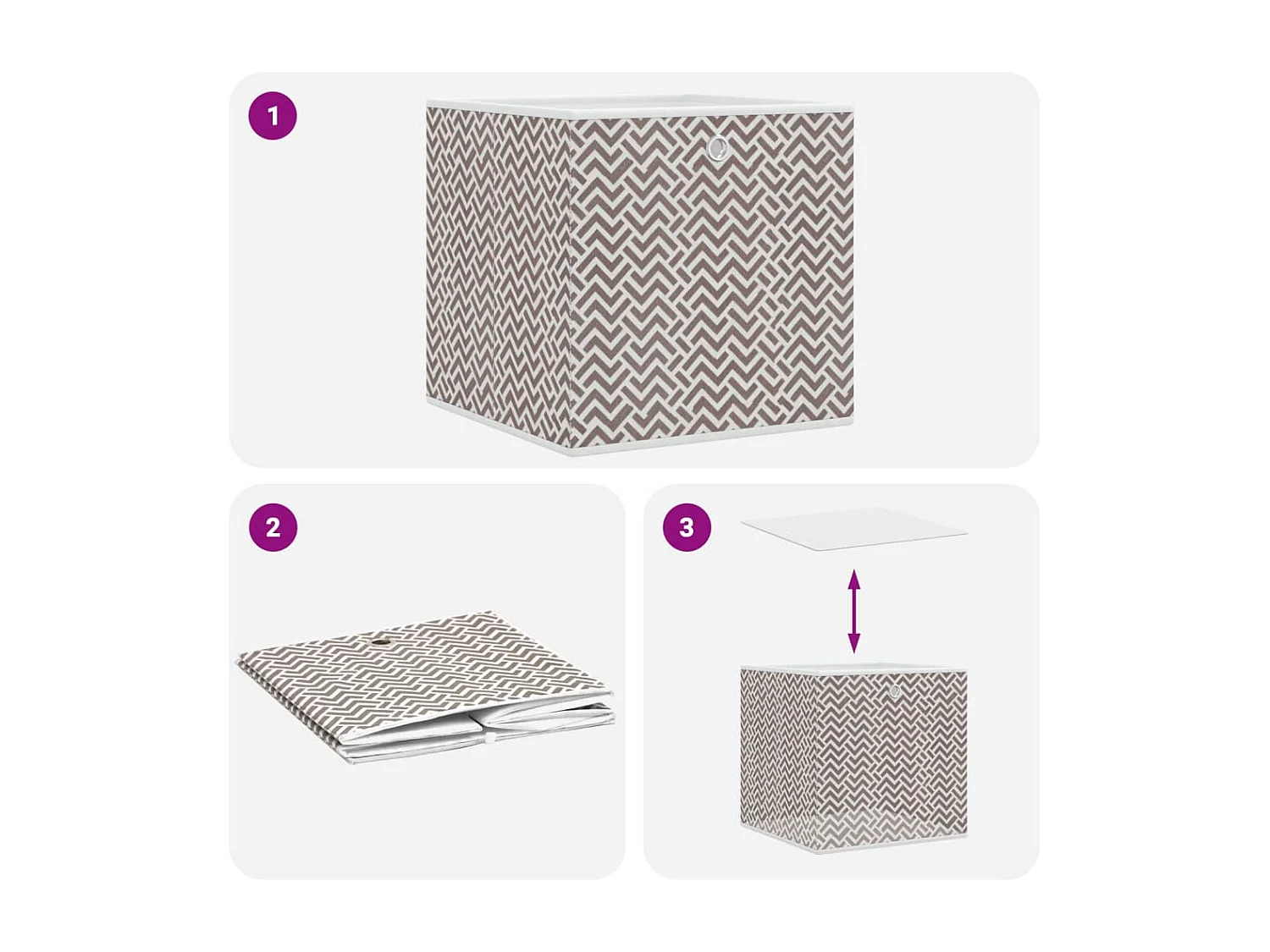 1

2

3