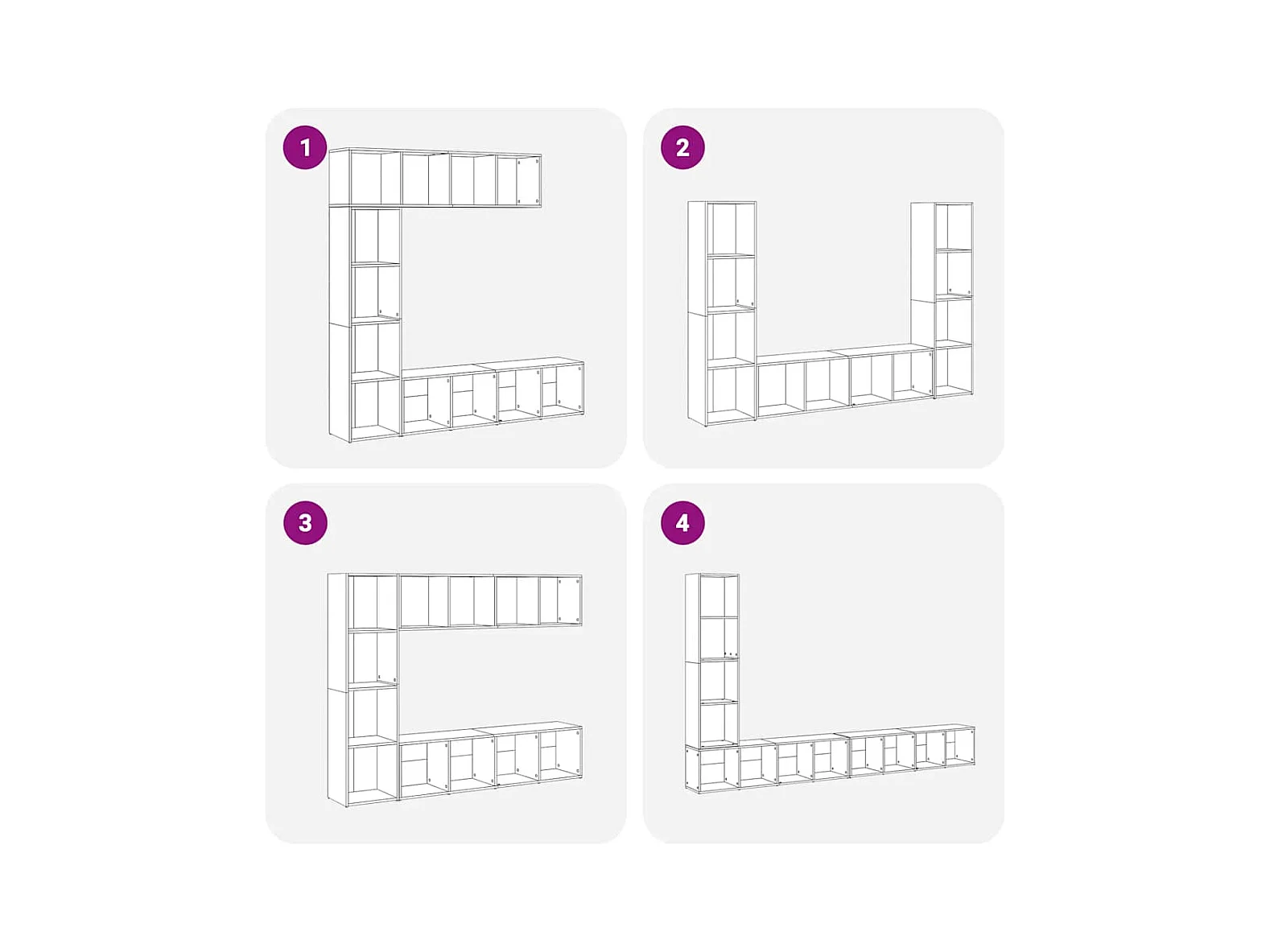 1

2

3

4