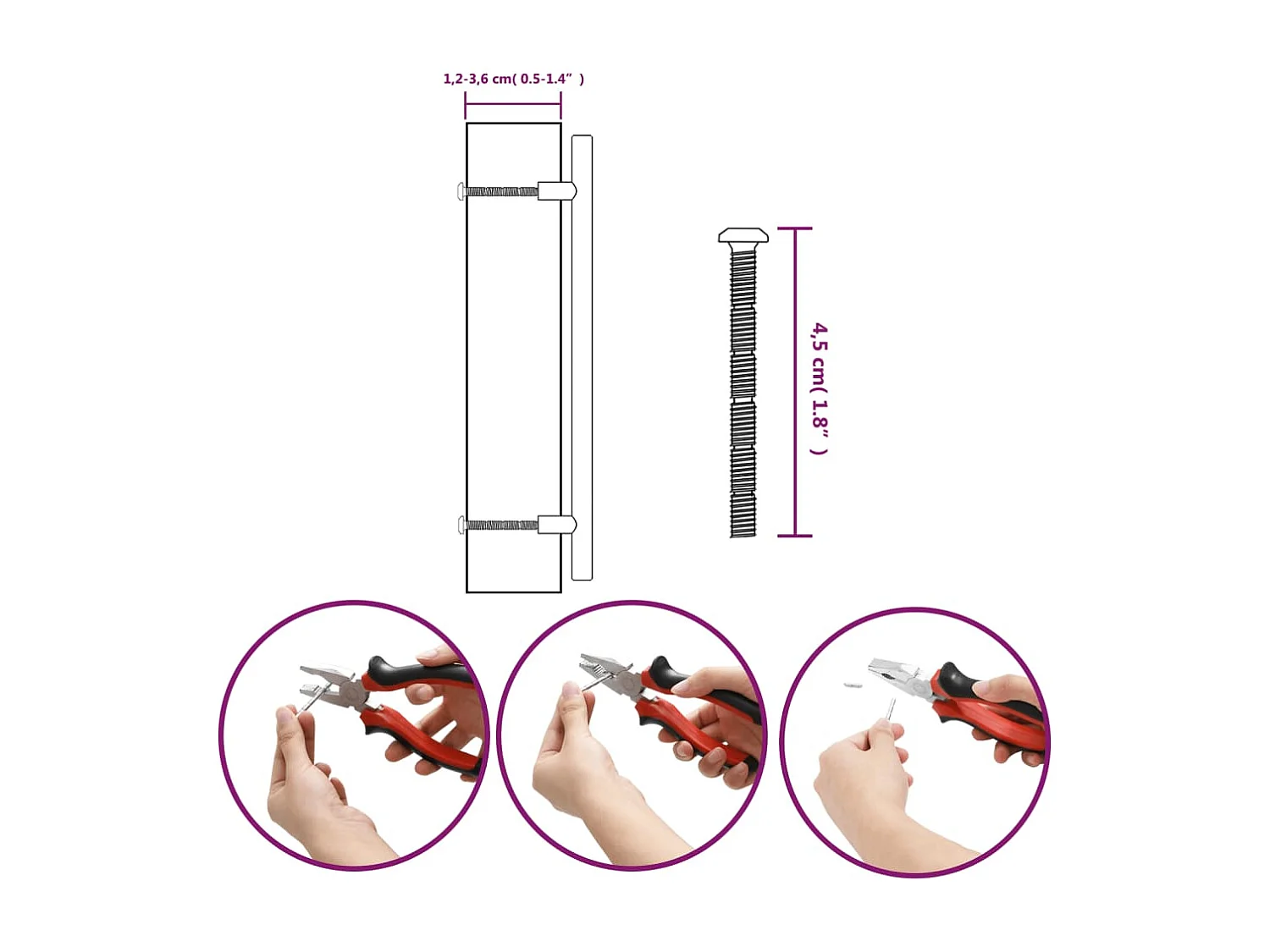 1,2-3,6 cm( 0.5-1.4" )

4,5 cm( 1.8" )