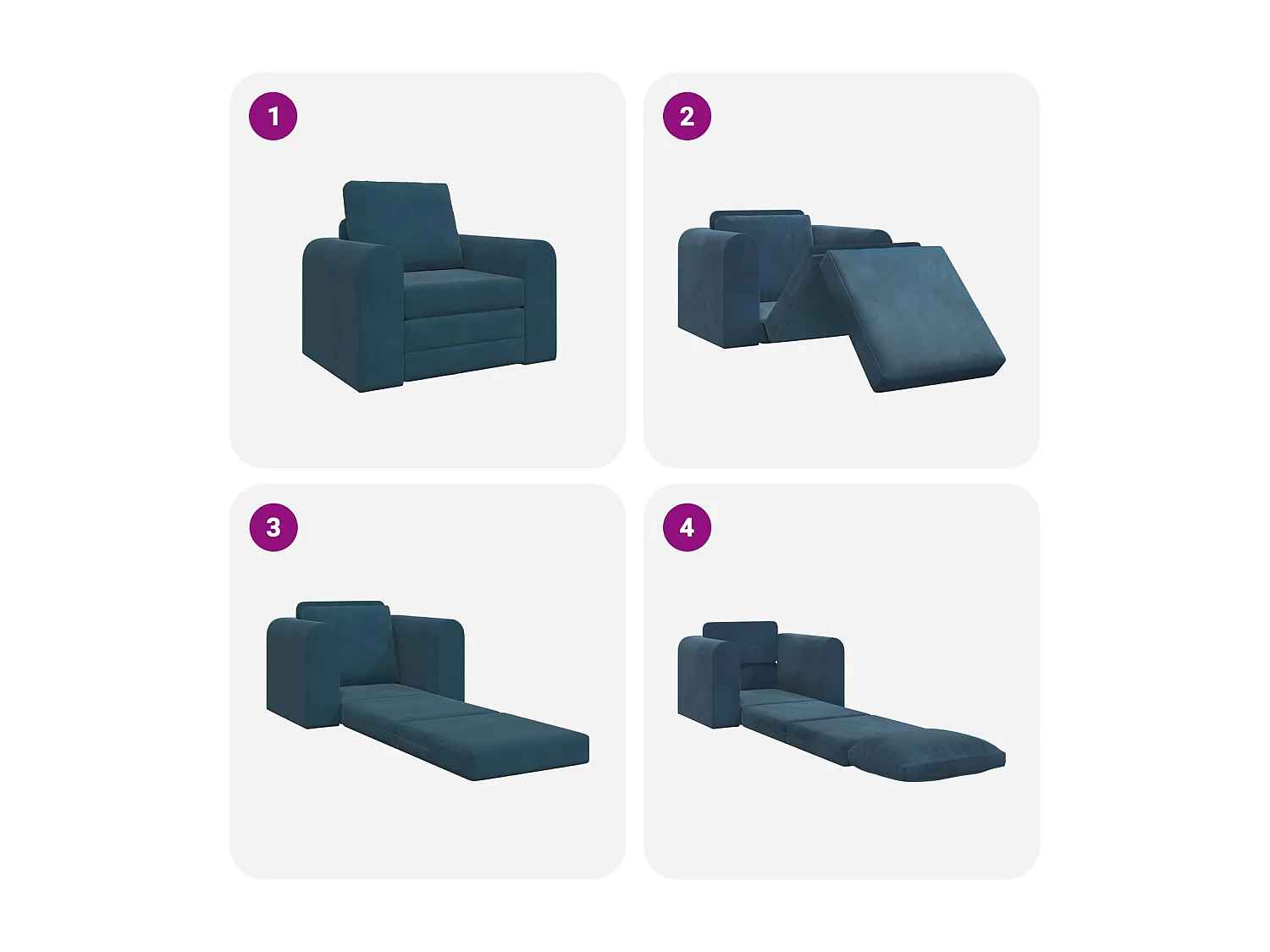 1

2

3

4