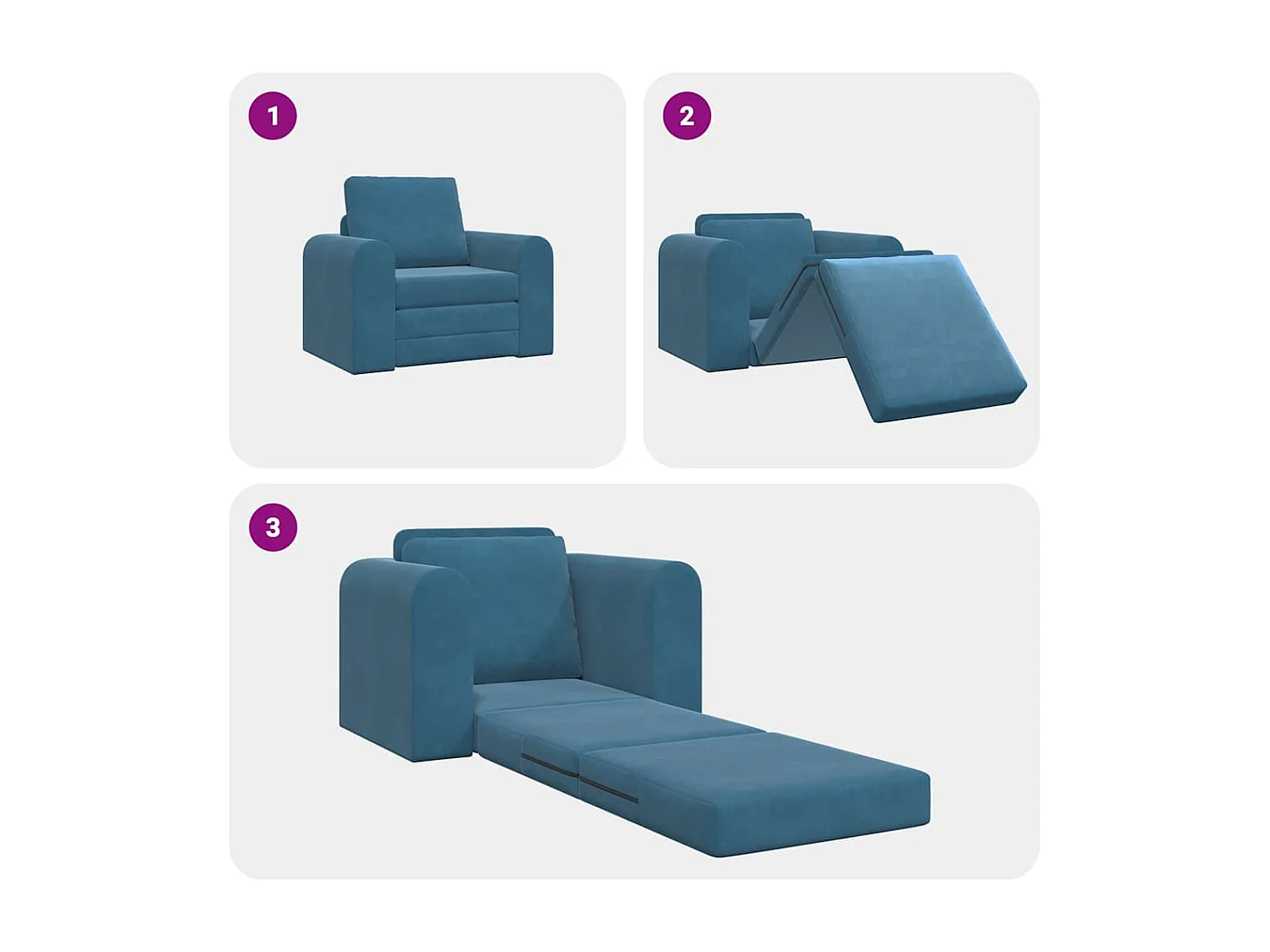 1

2

3