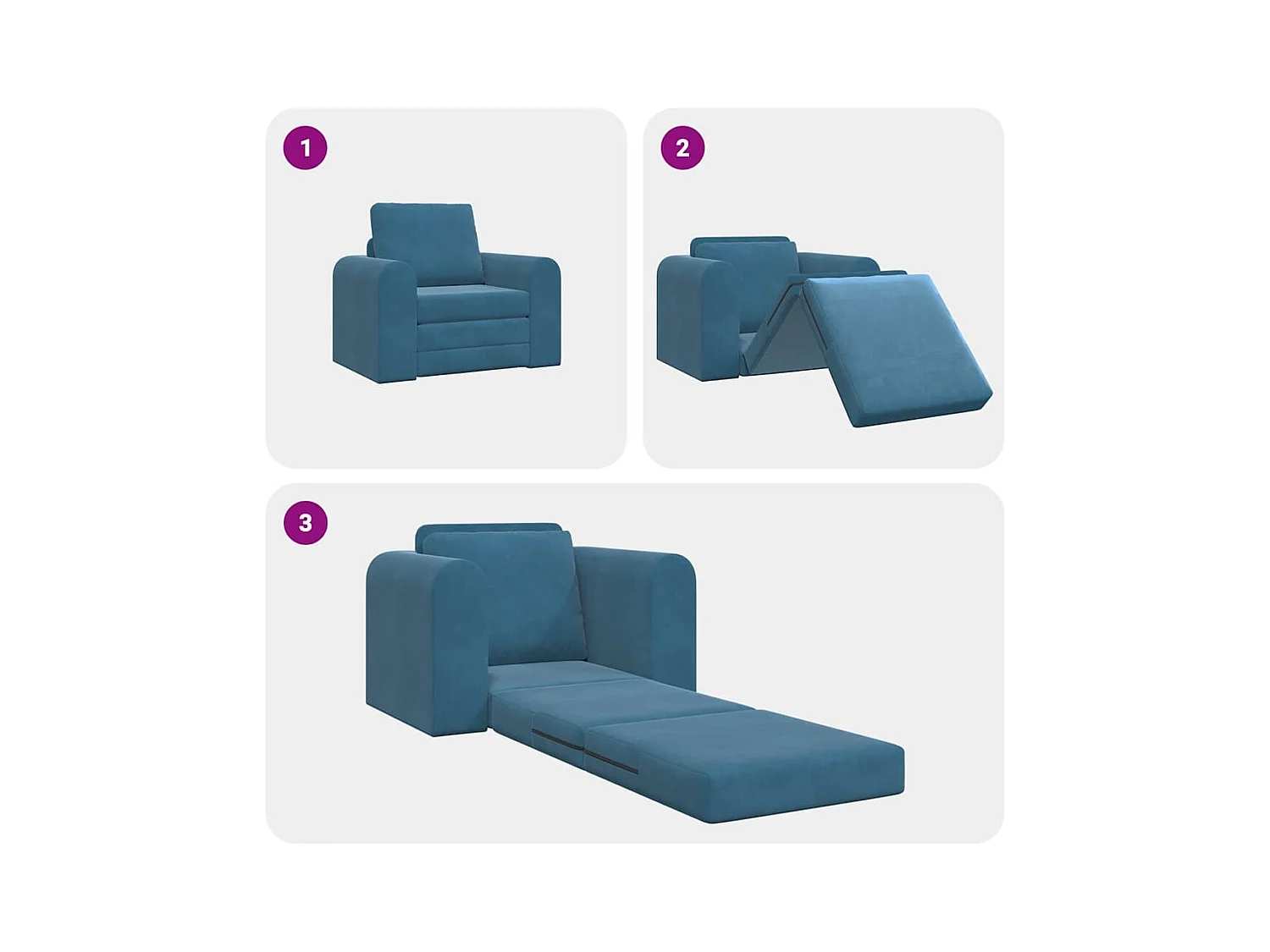 1

2

3