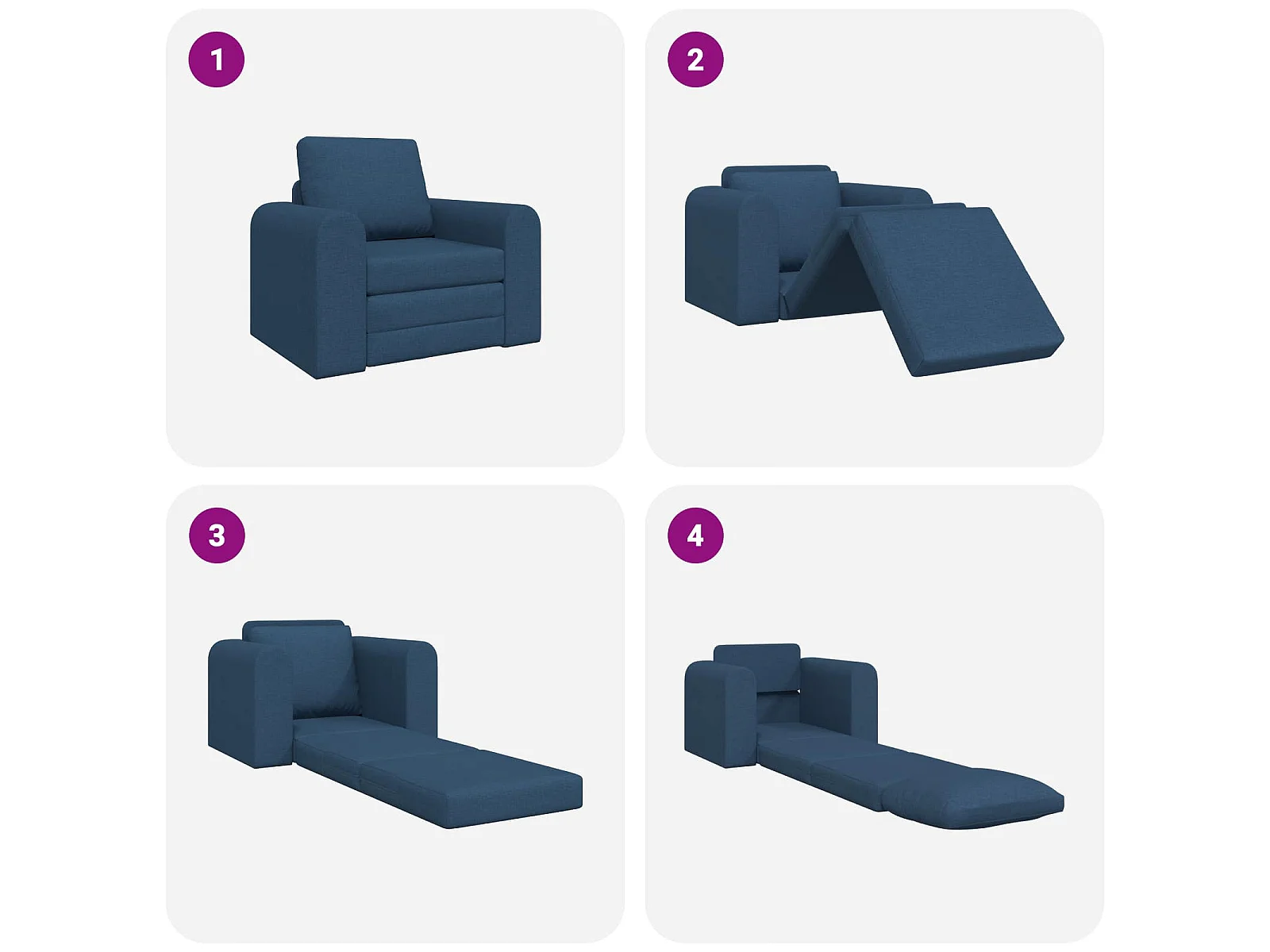 1

2

3

4