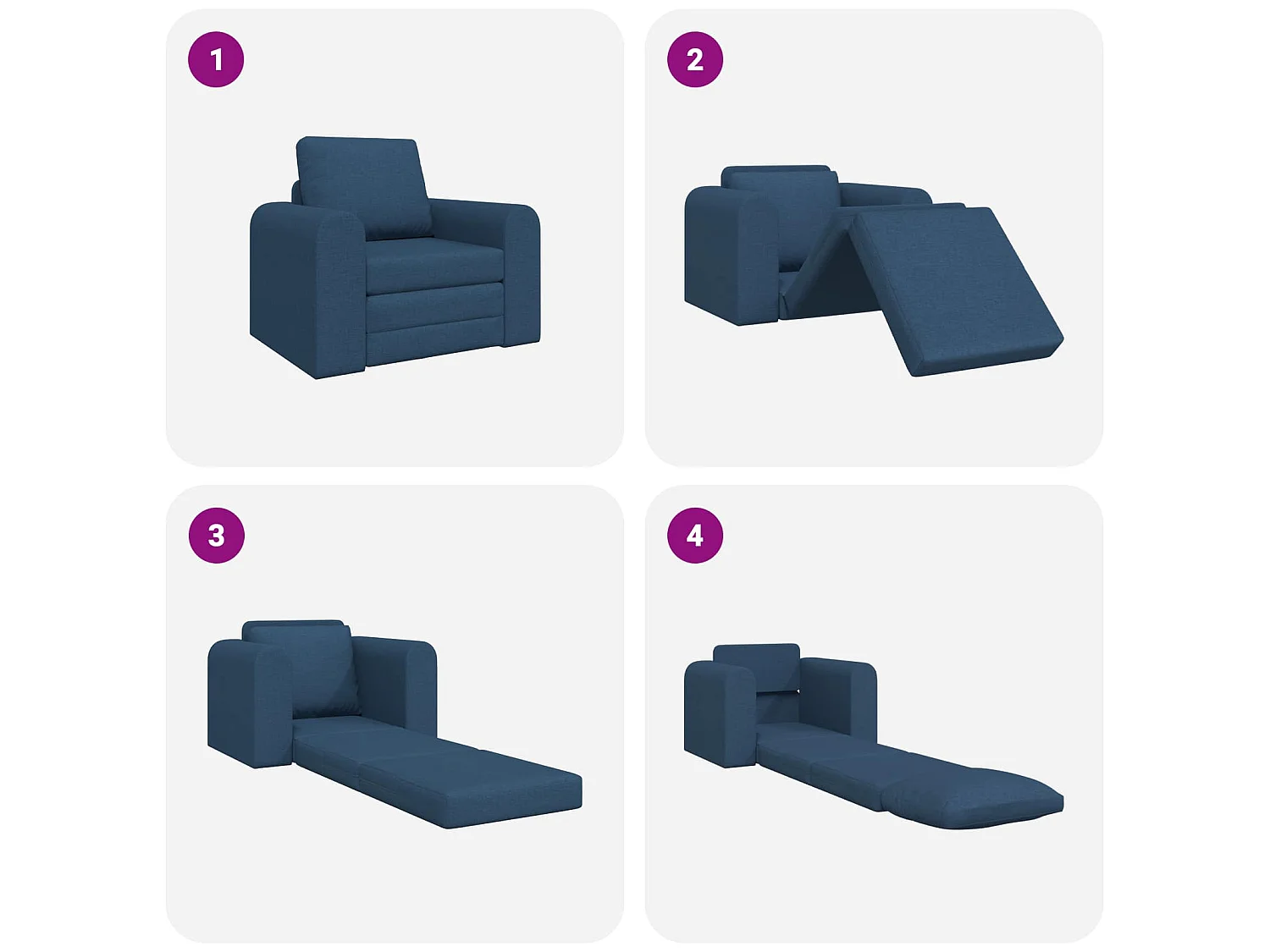 1

2

3

4