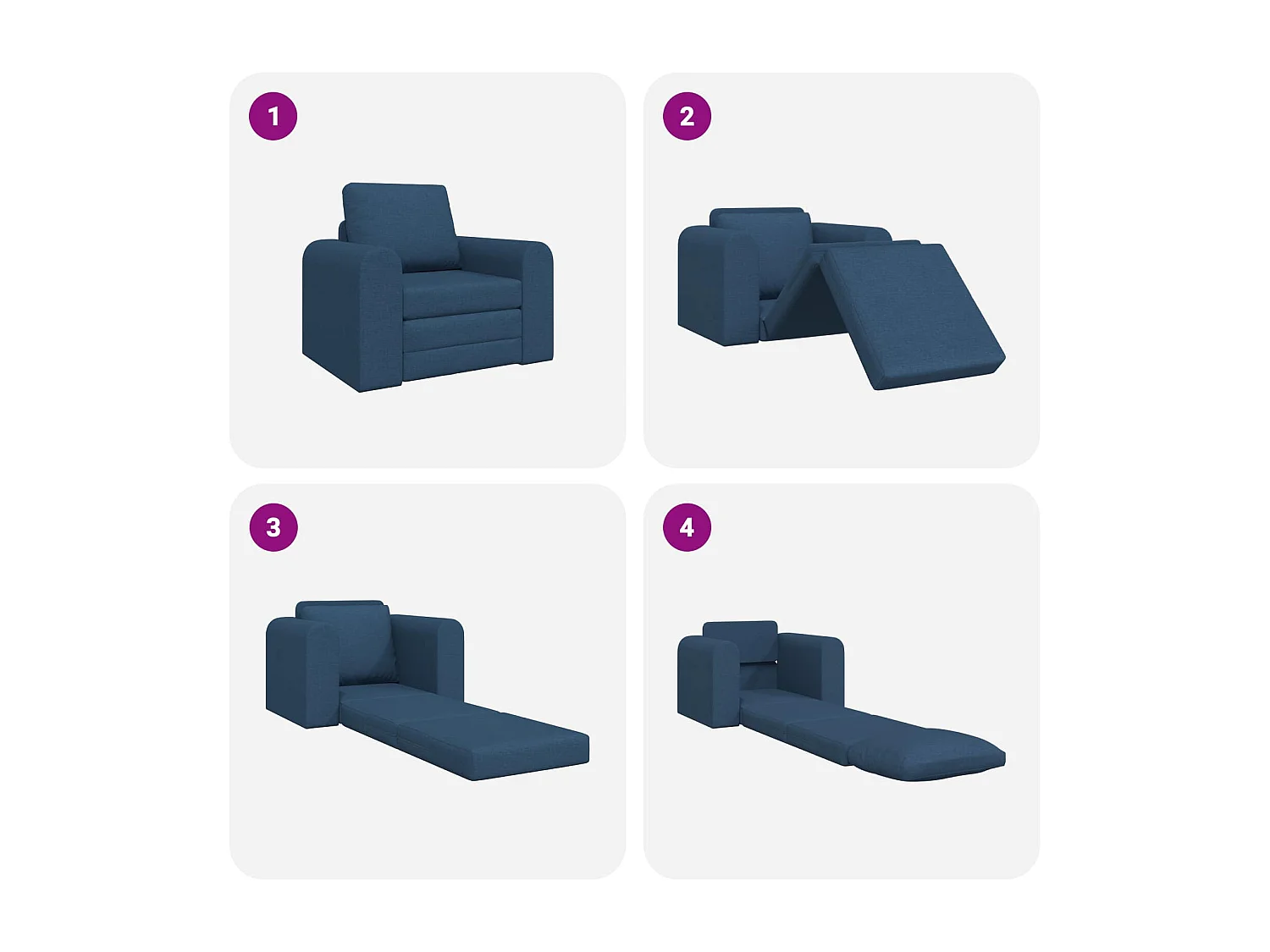 1

2

3

4