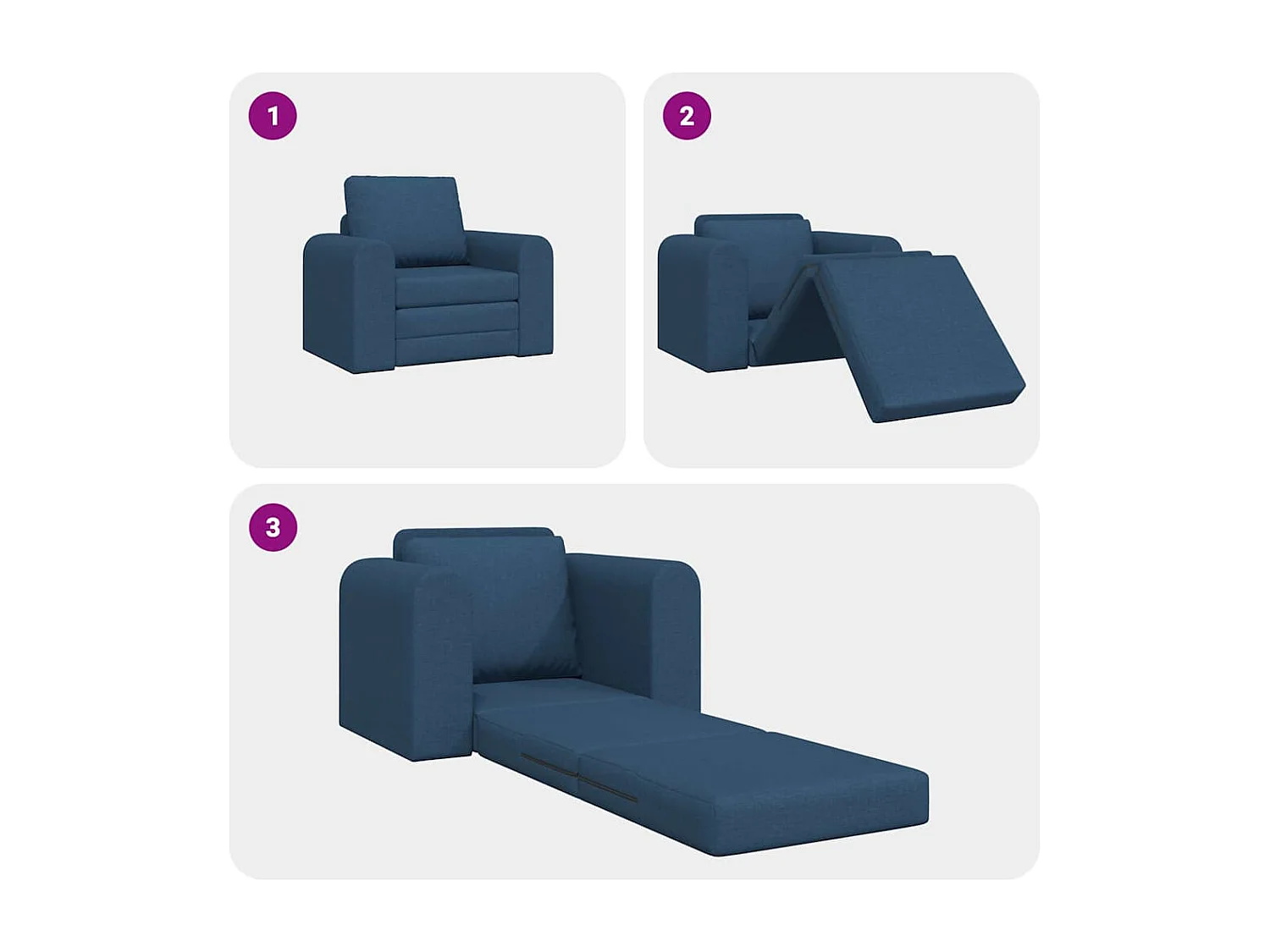 1

2

3