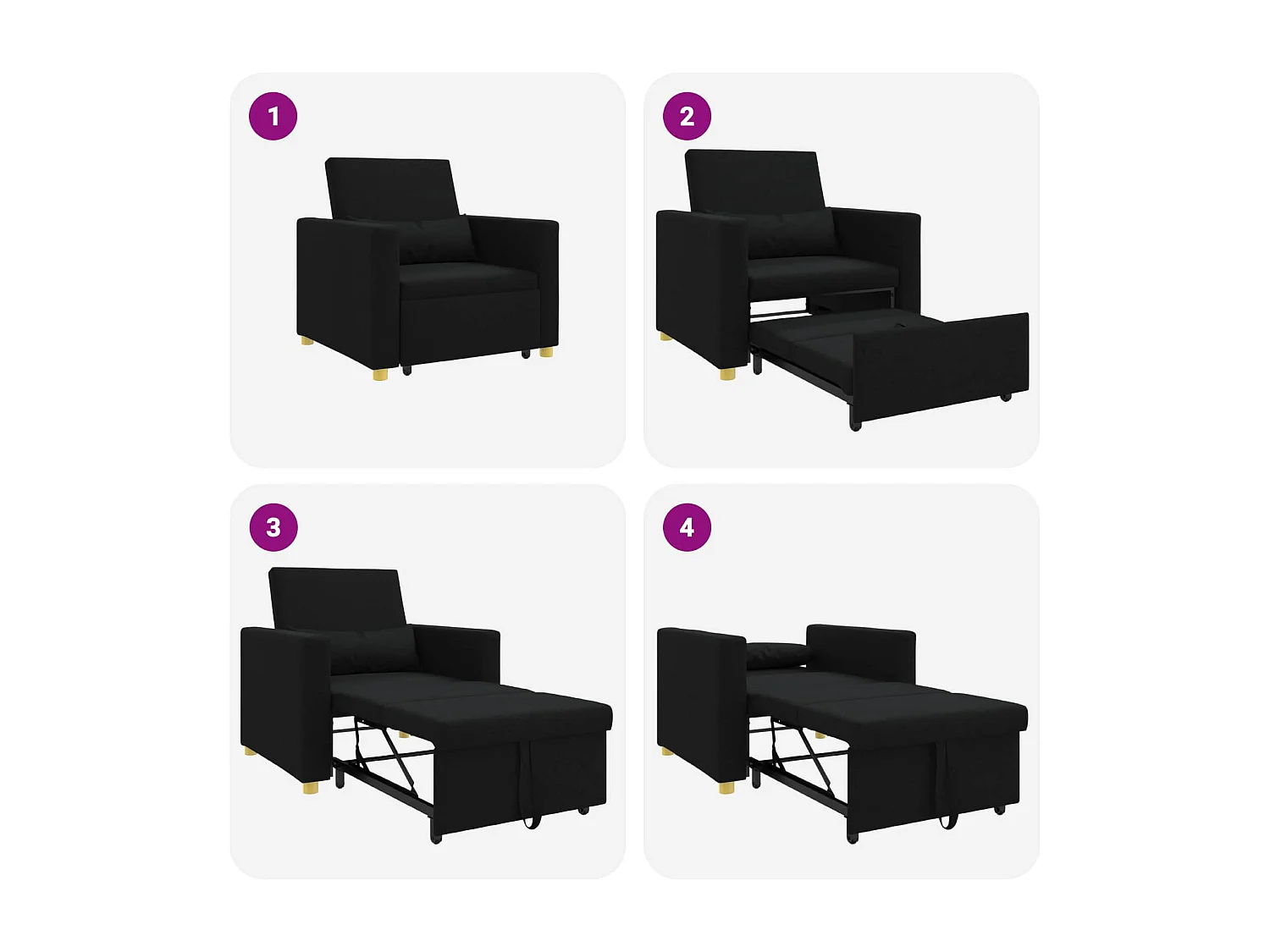 1

2

3

4