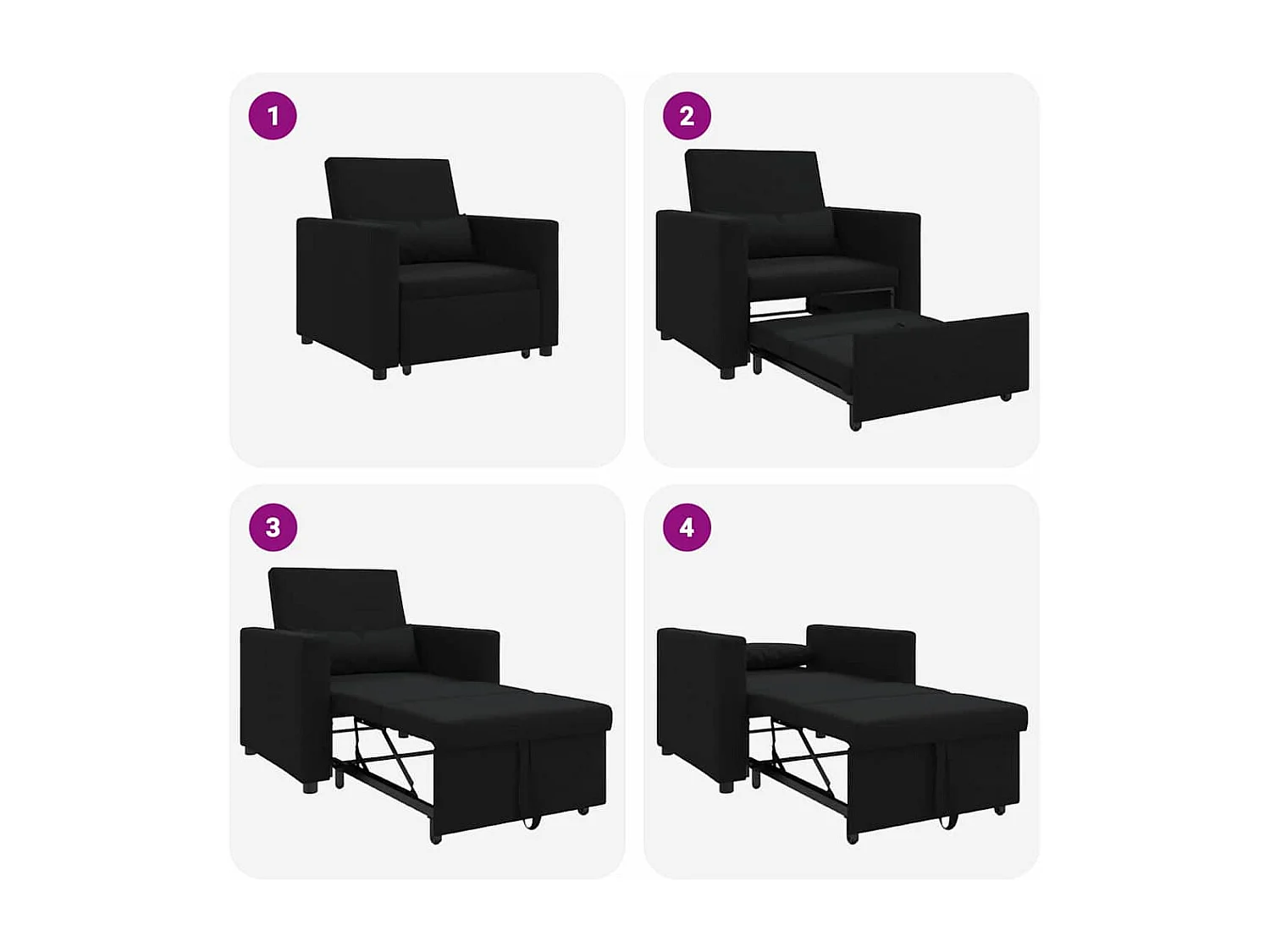 1

2

3

4