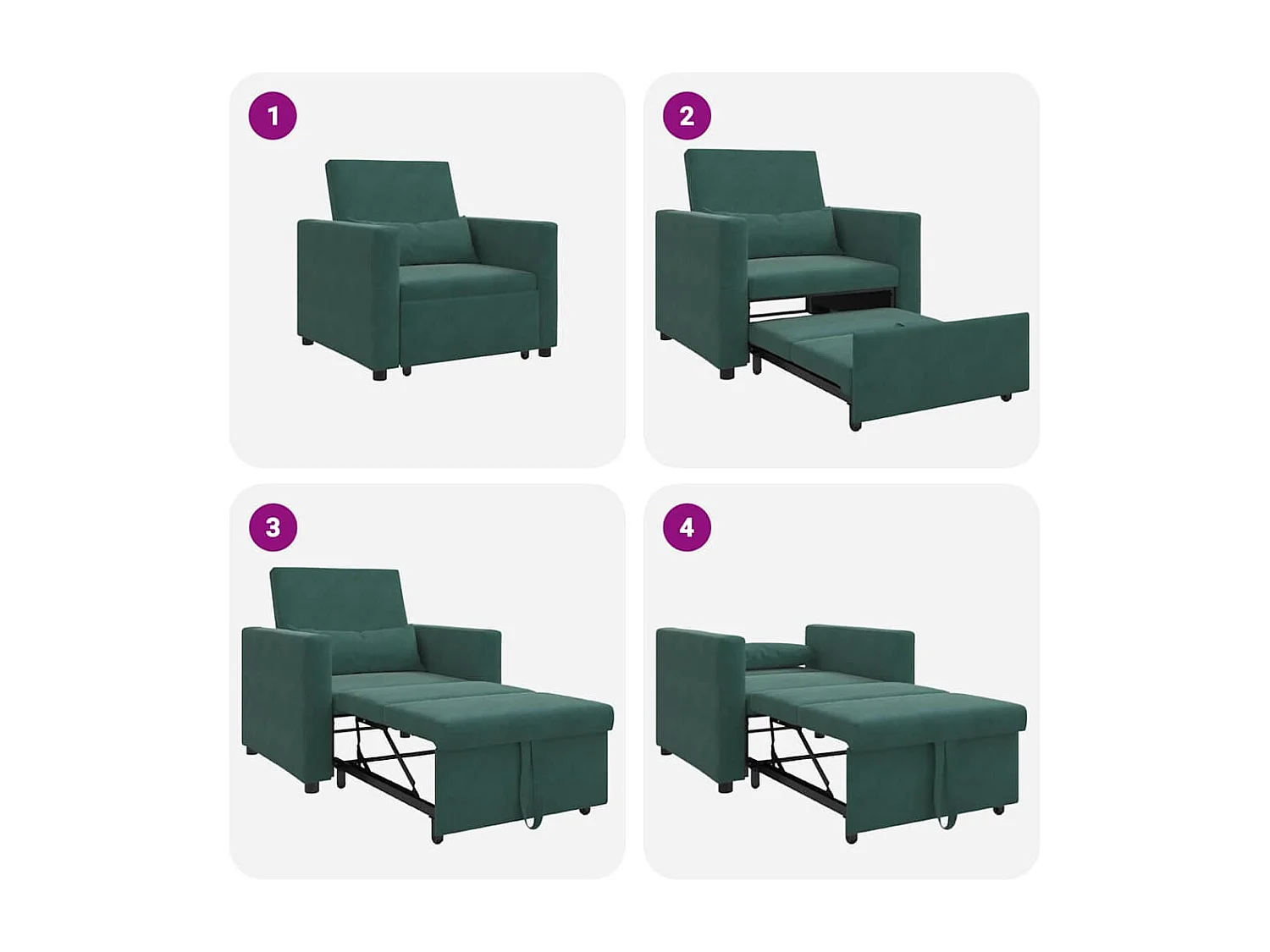 1

2

3

4