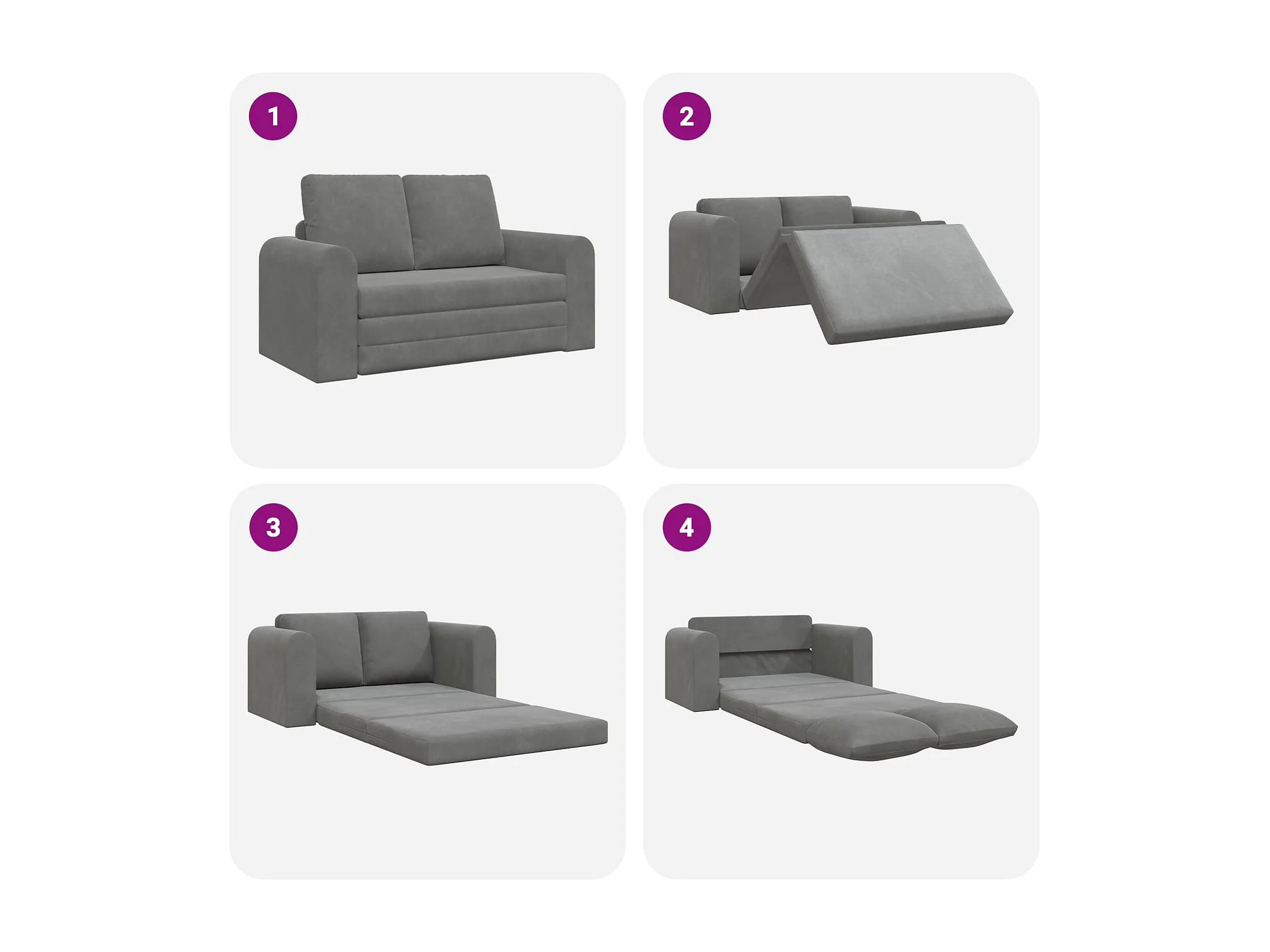 1

2

3

4