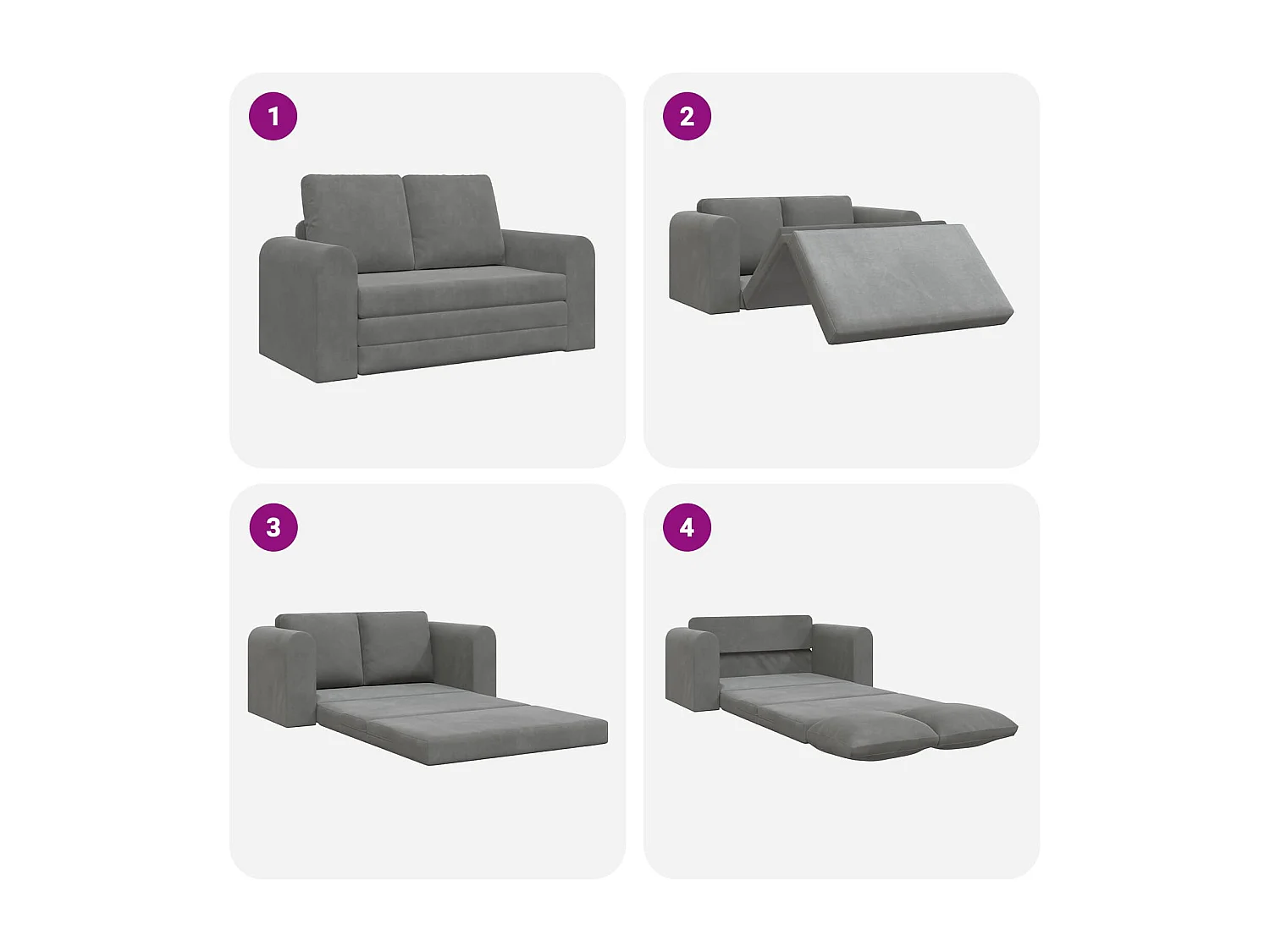 1

2

3

4