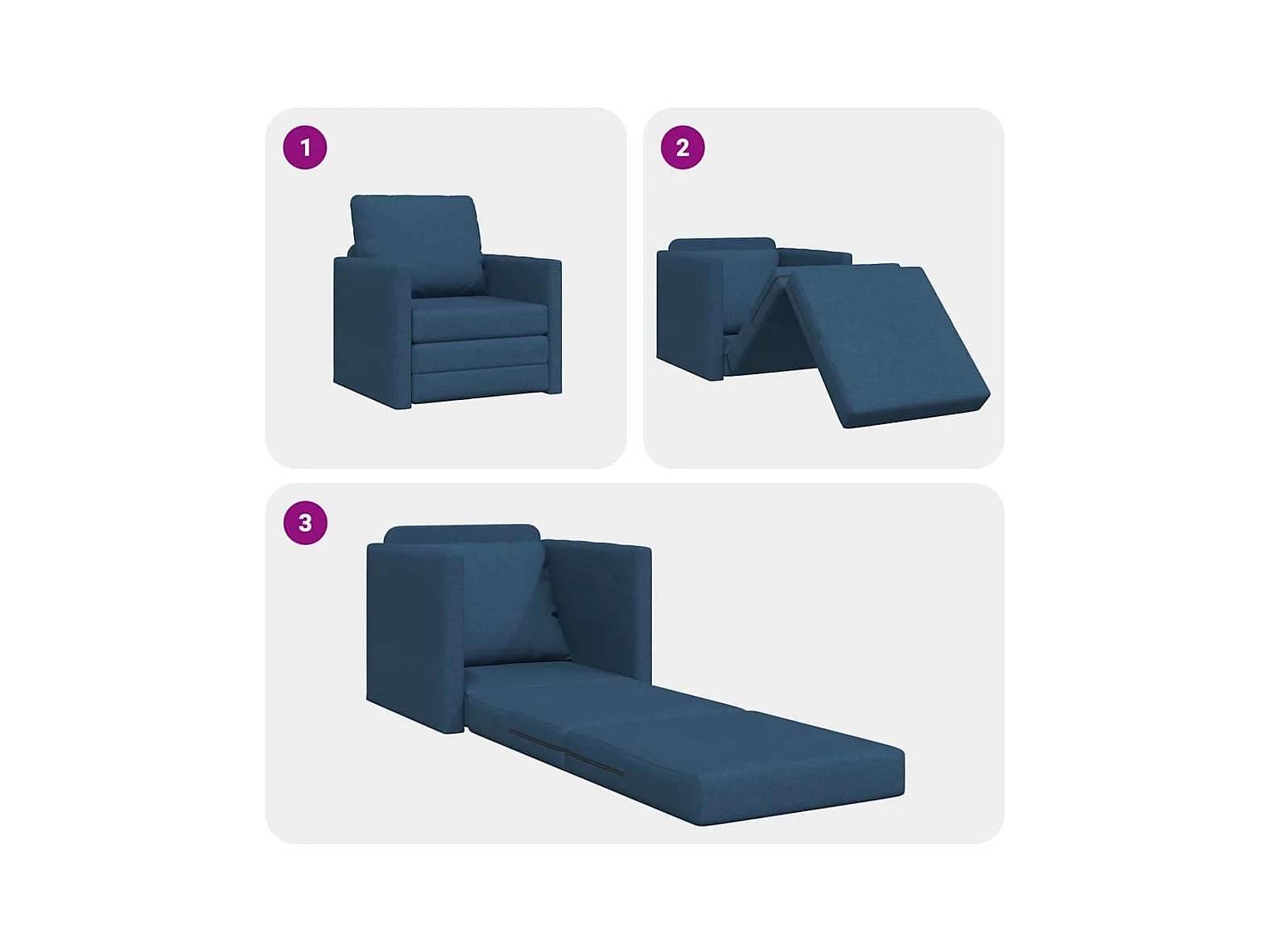 1

2

3