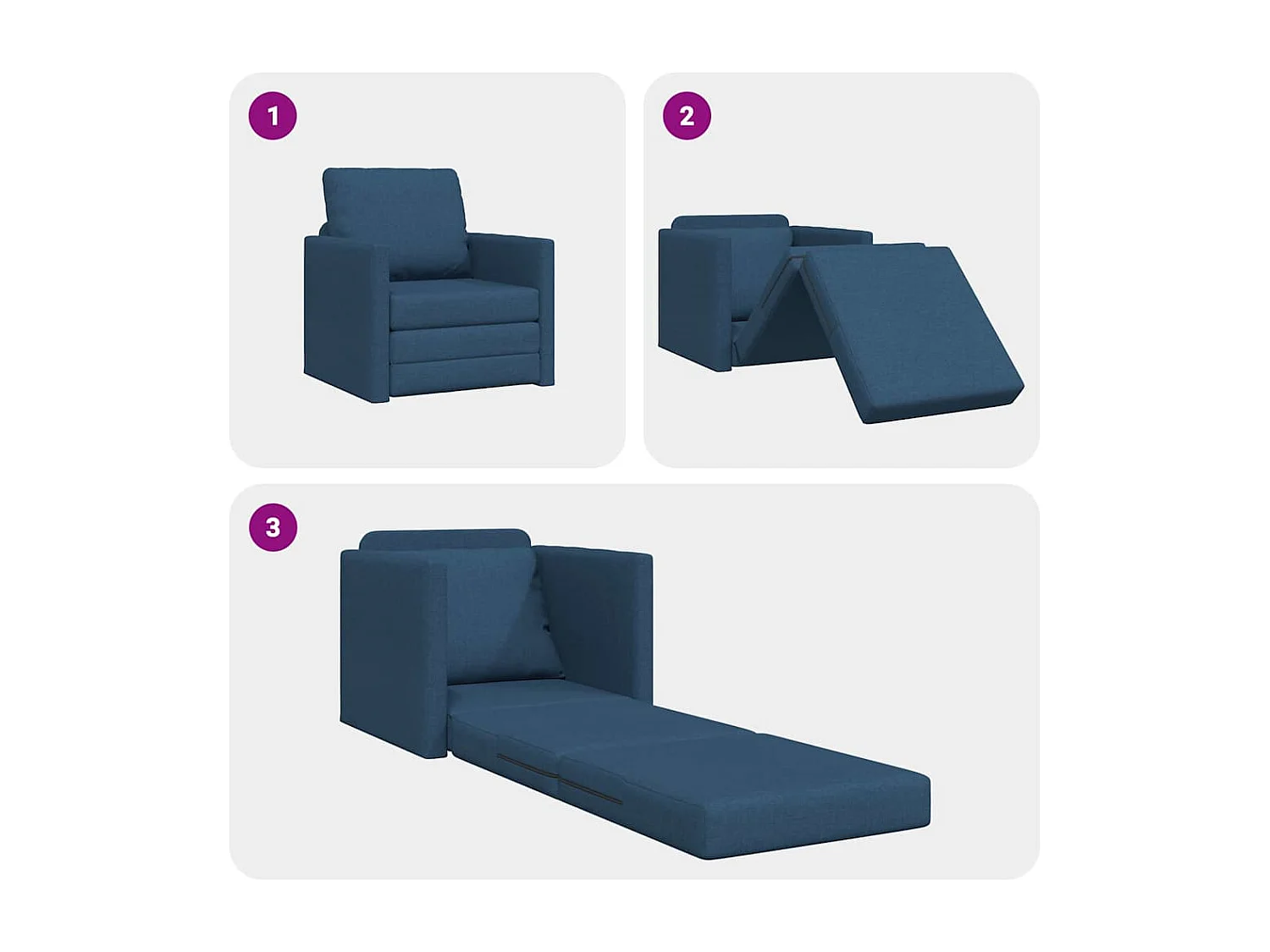 1

2

3