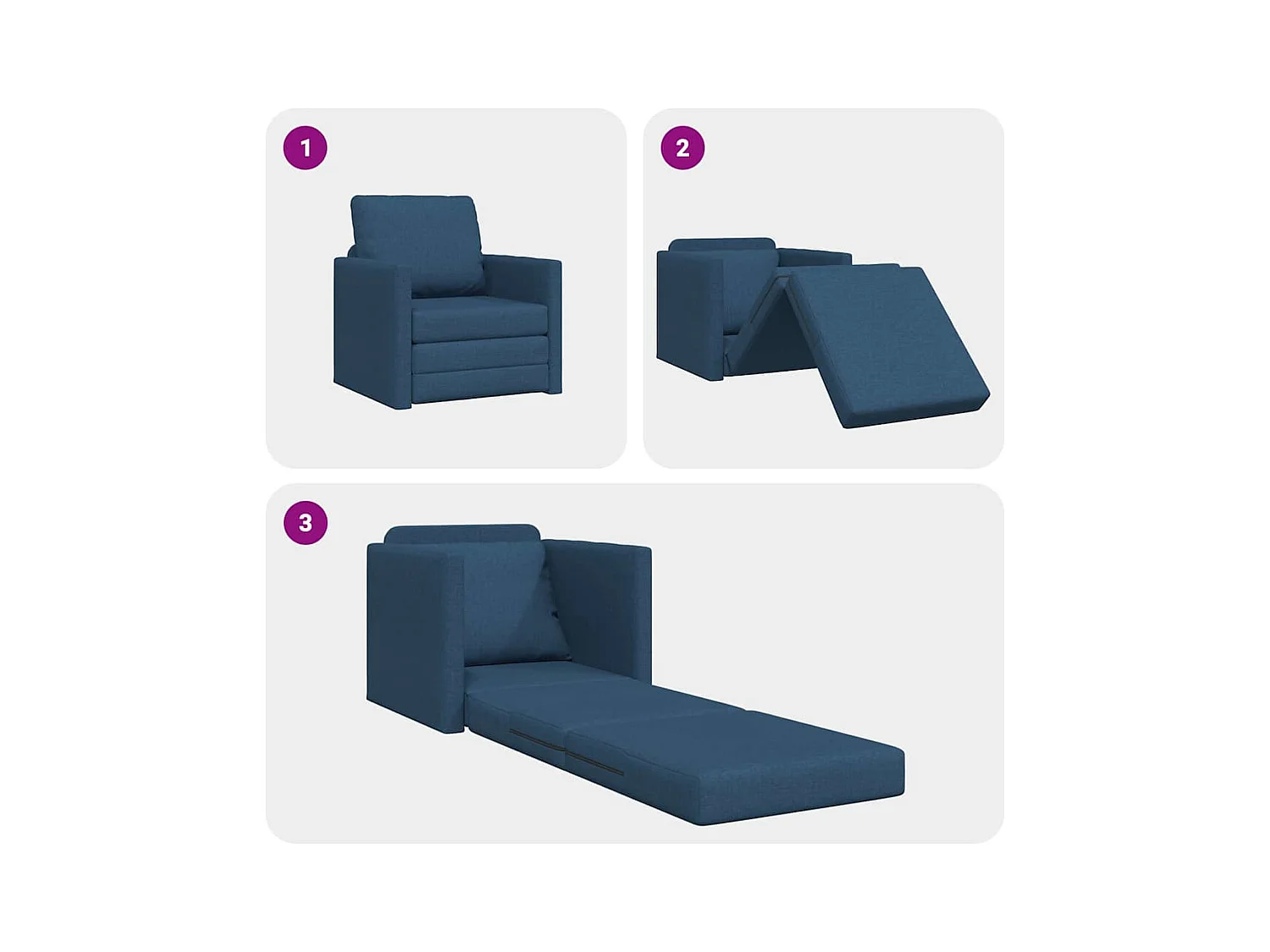 1

2

3