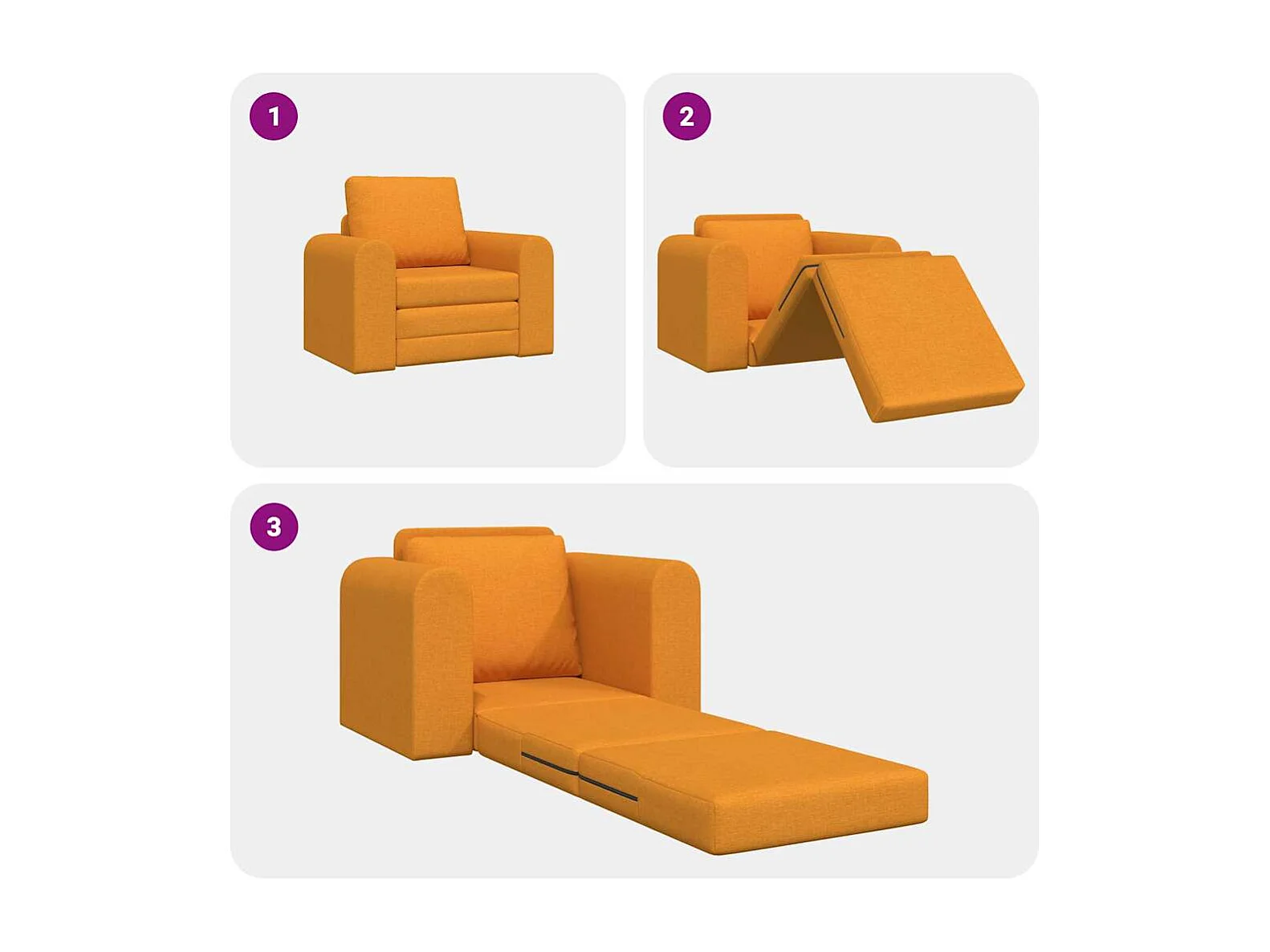 1

2

3