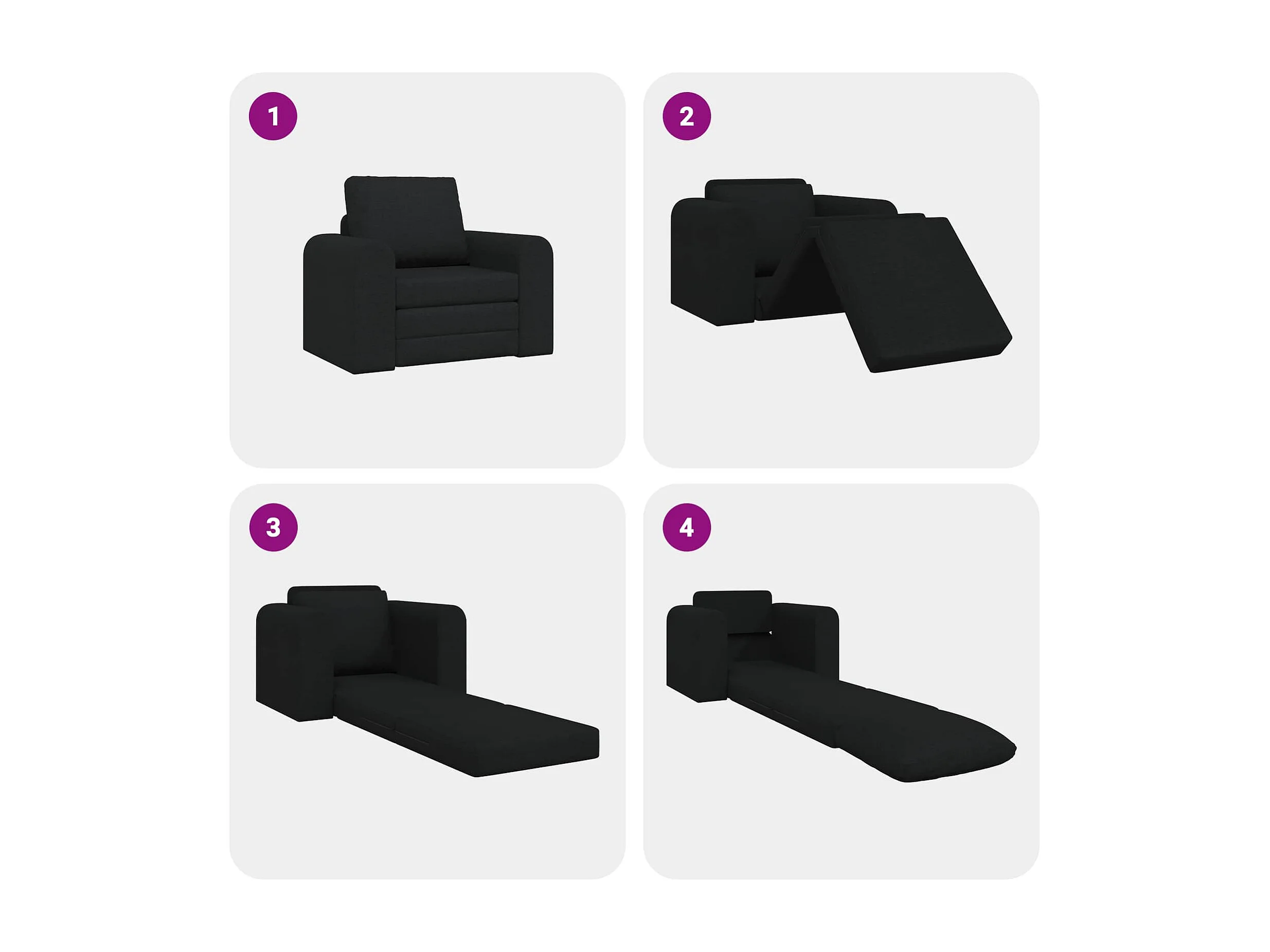 1

2

3

4