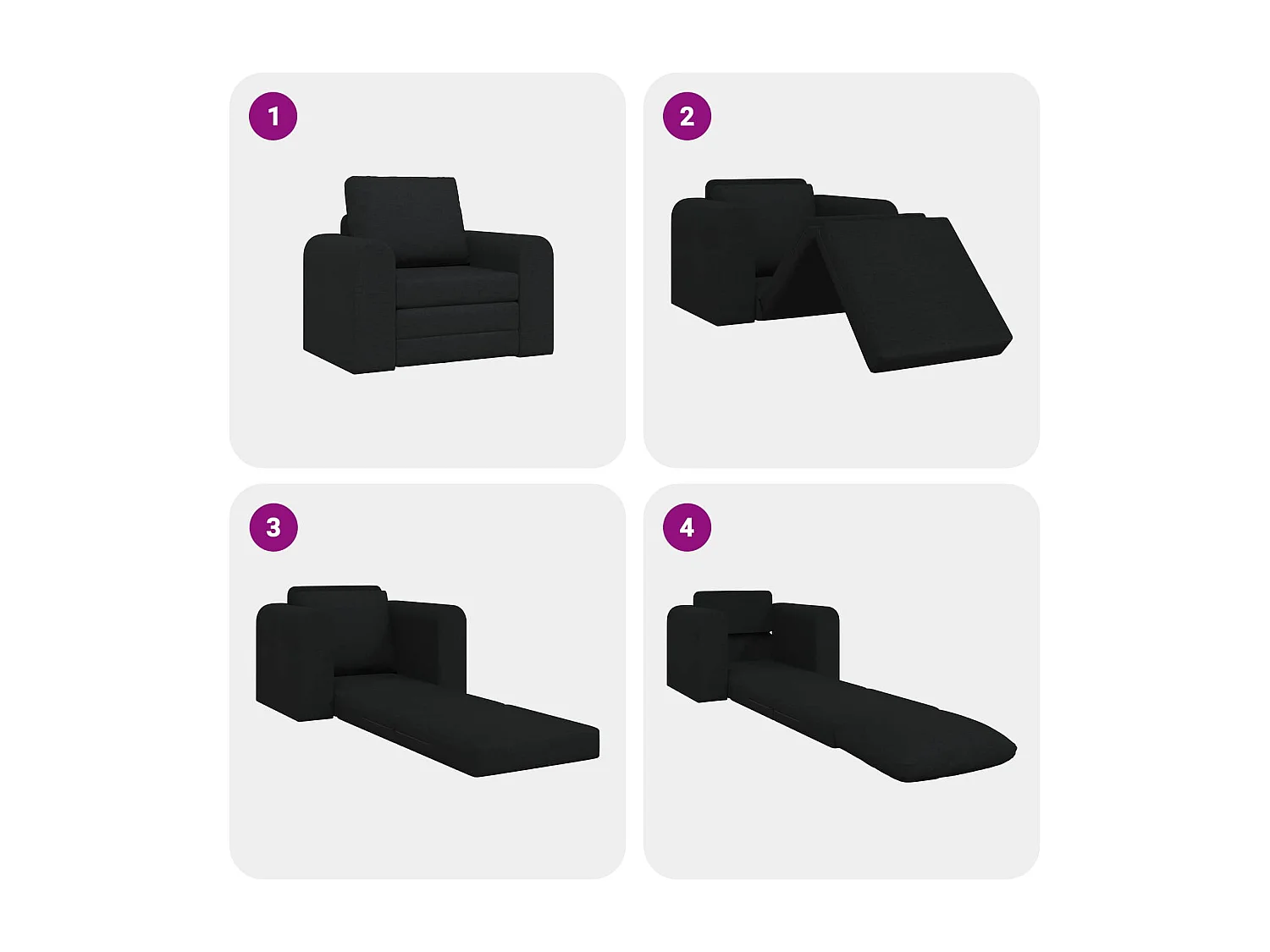 1

2

3

4