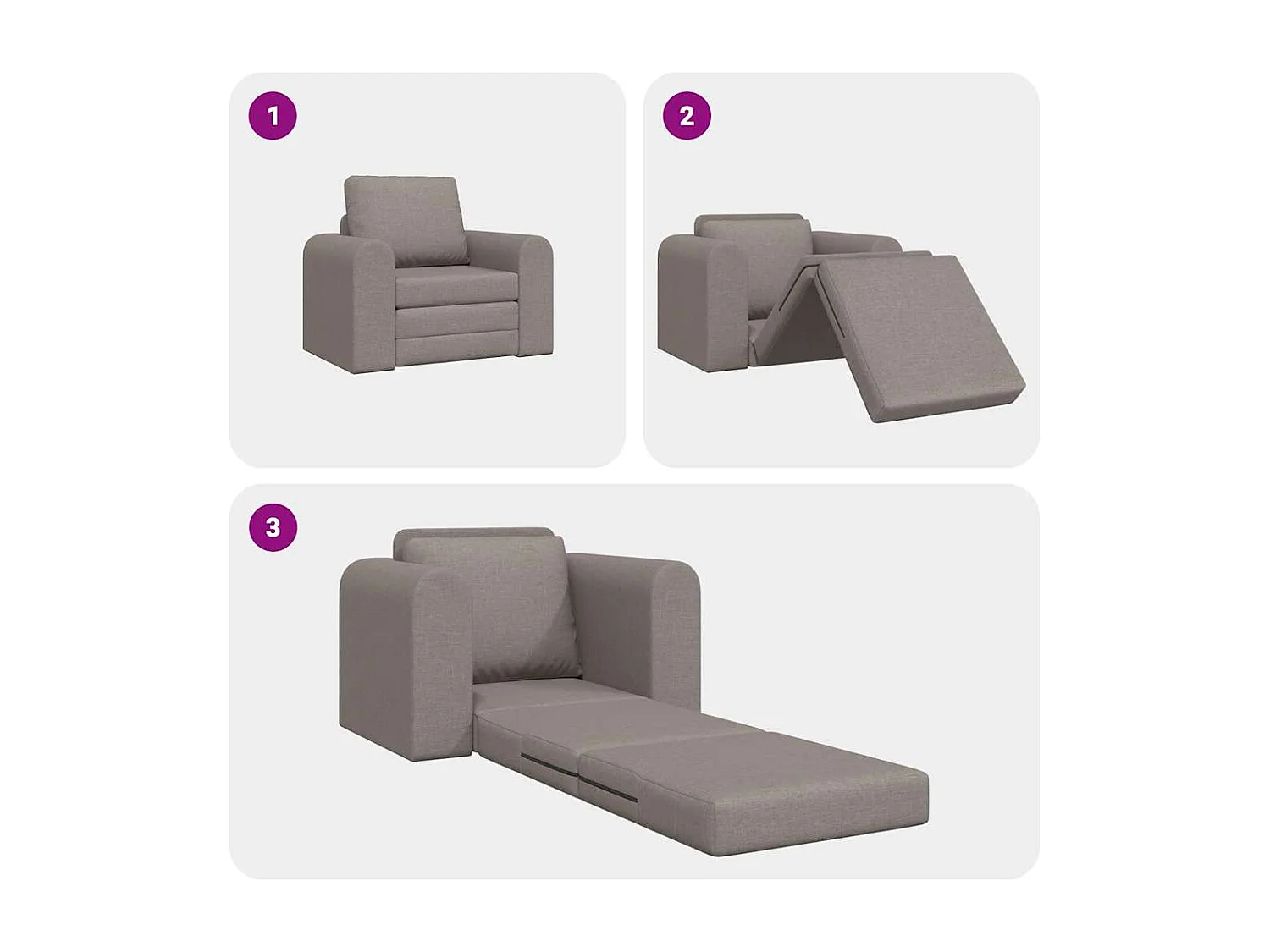 1

2

3