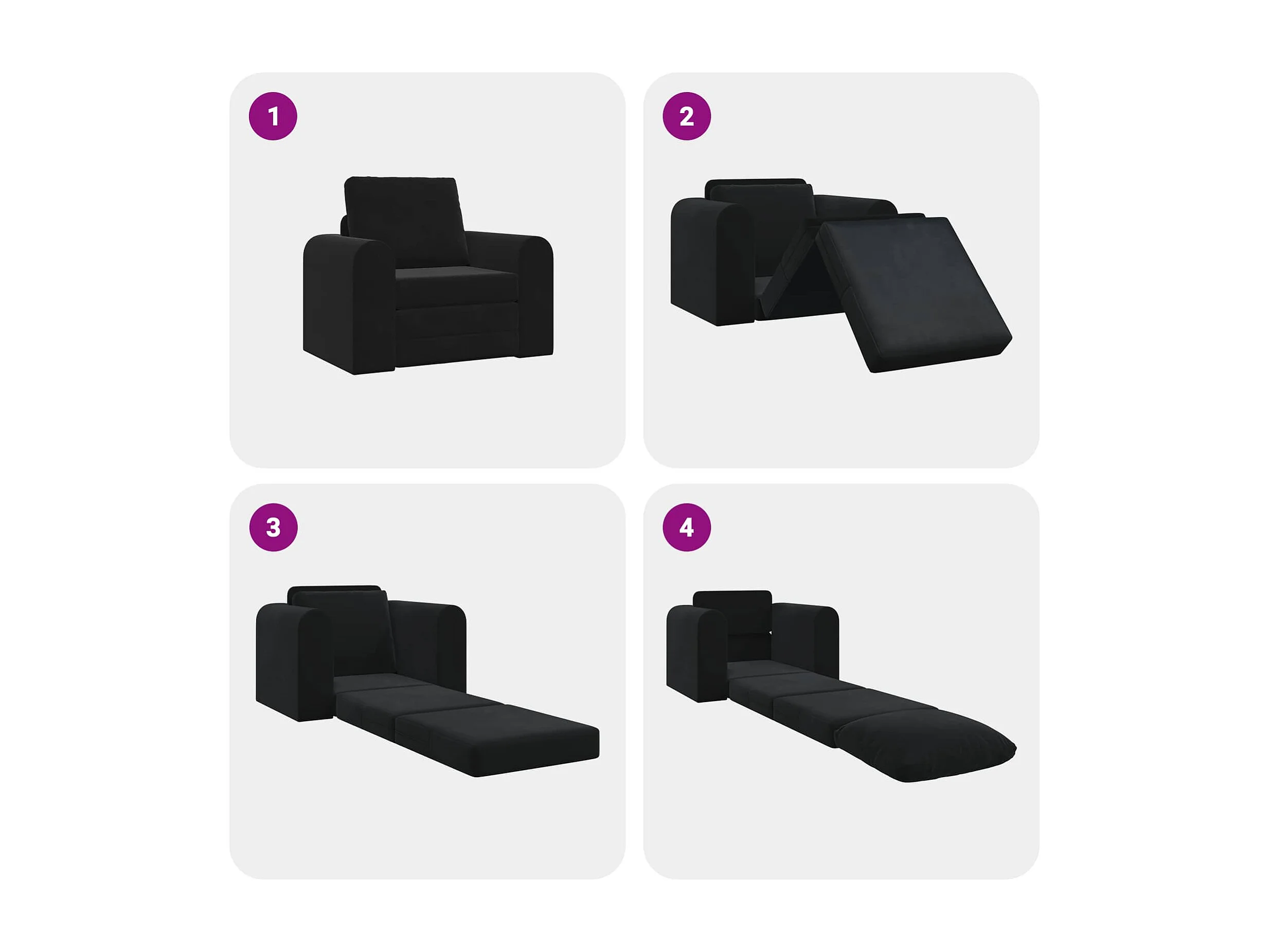 1

2

3

4