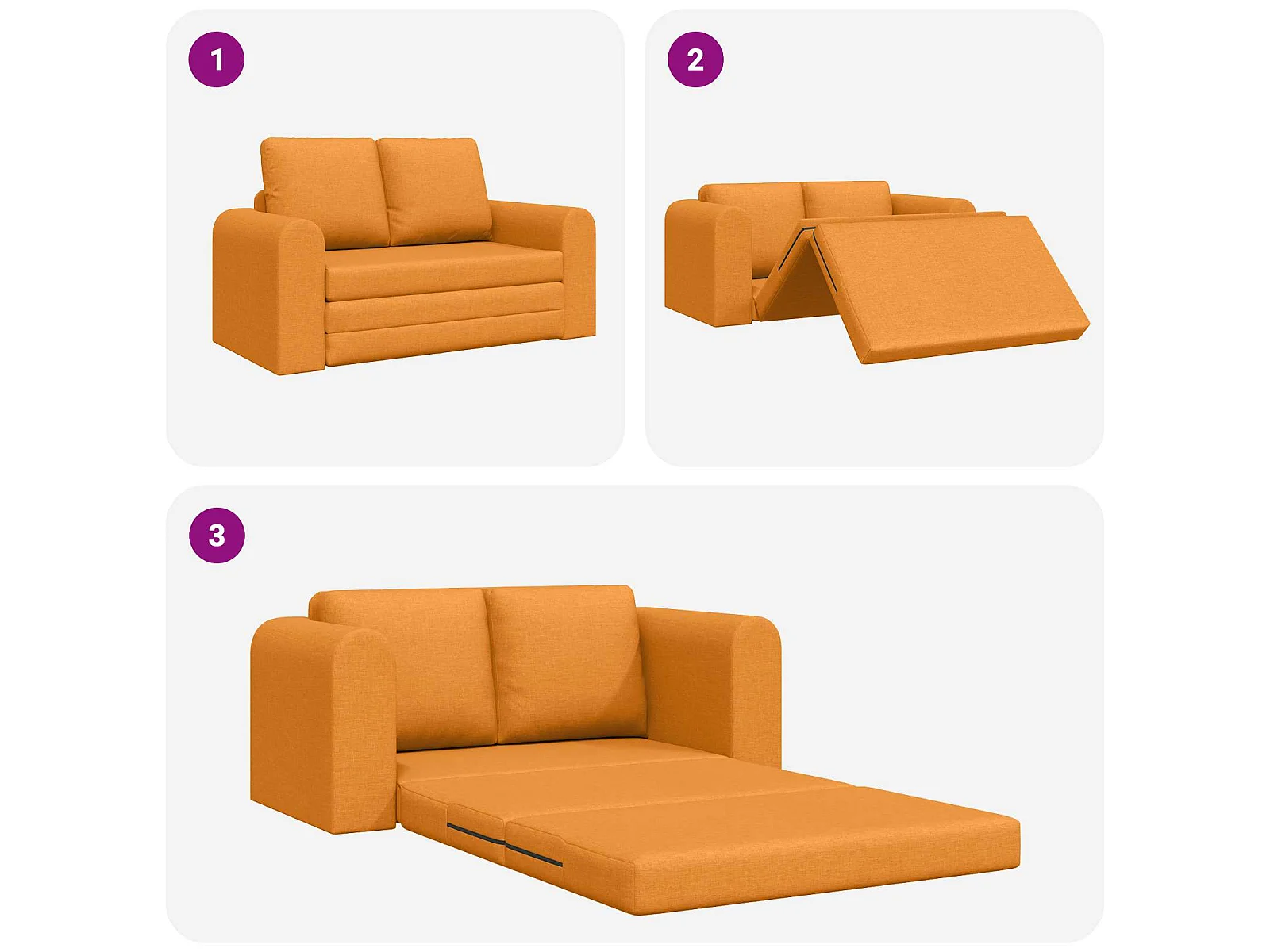 1

2

3