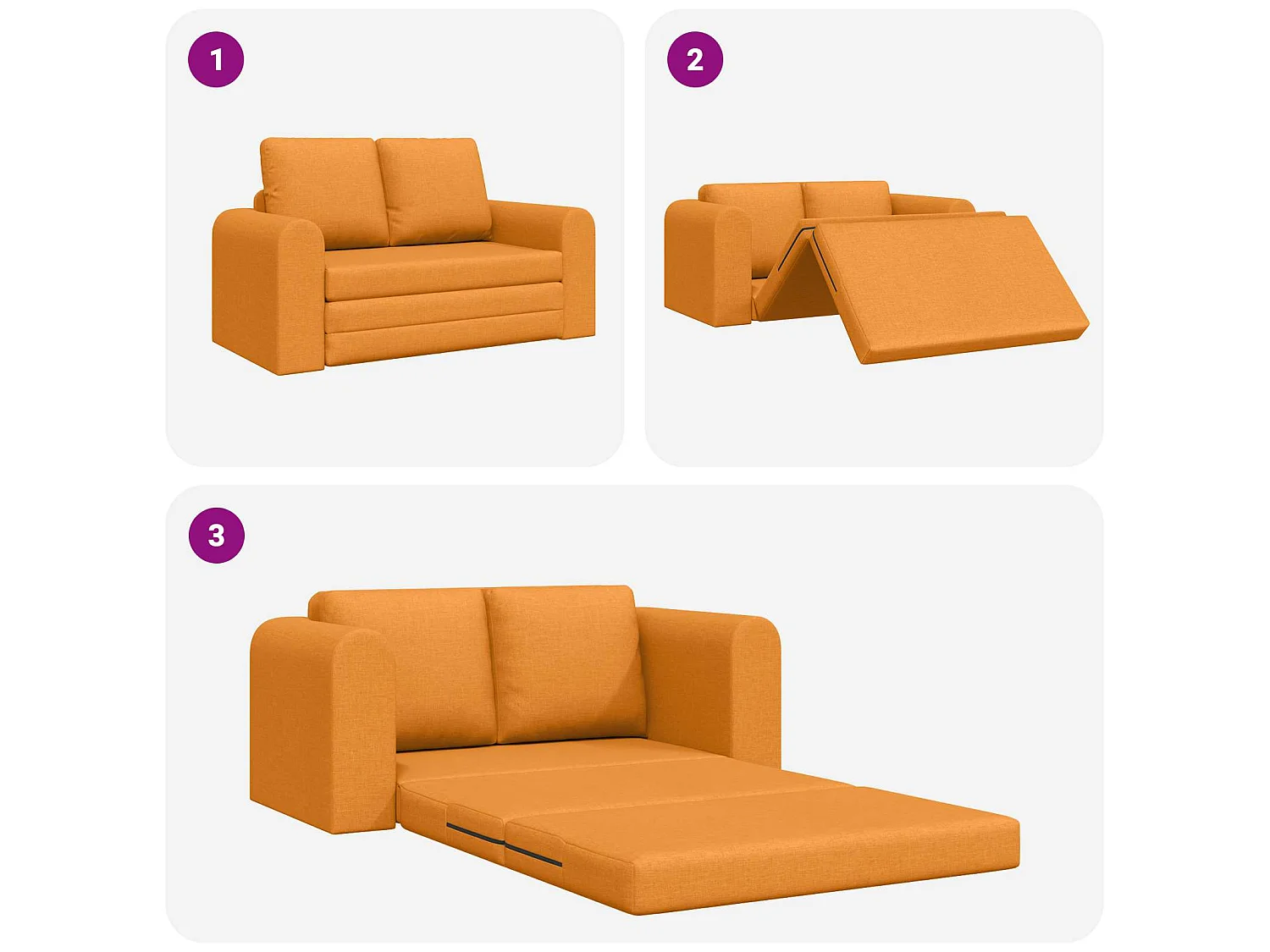 1

2

3