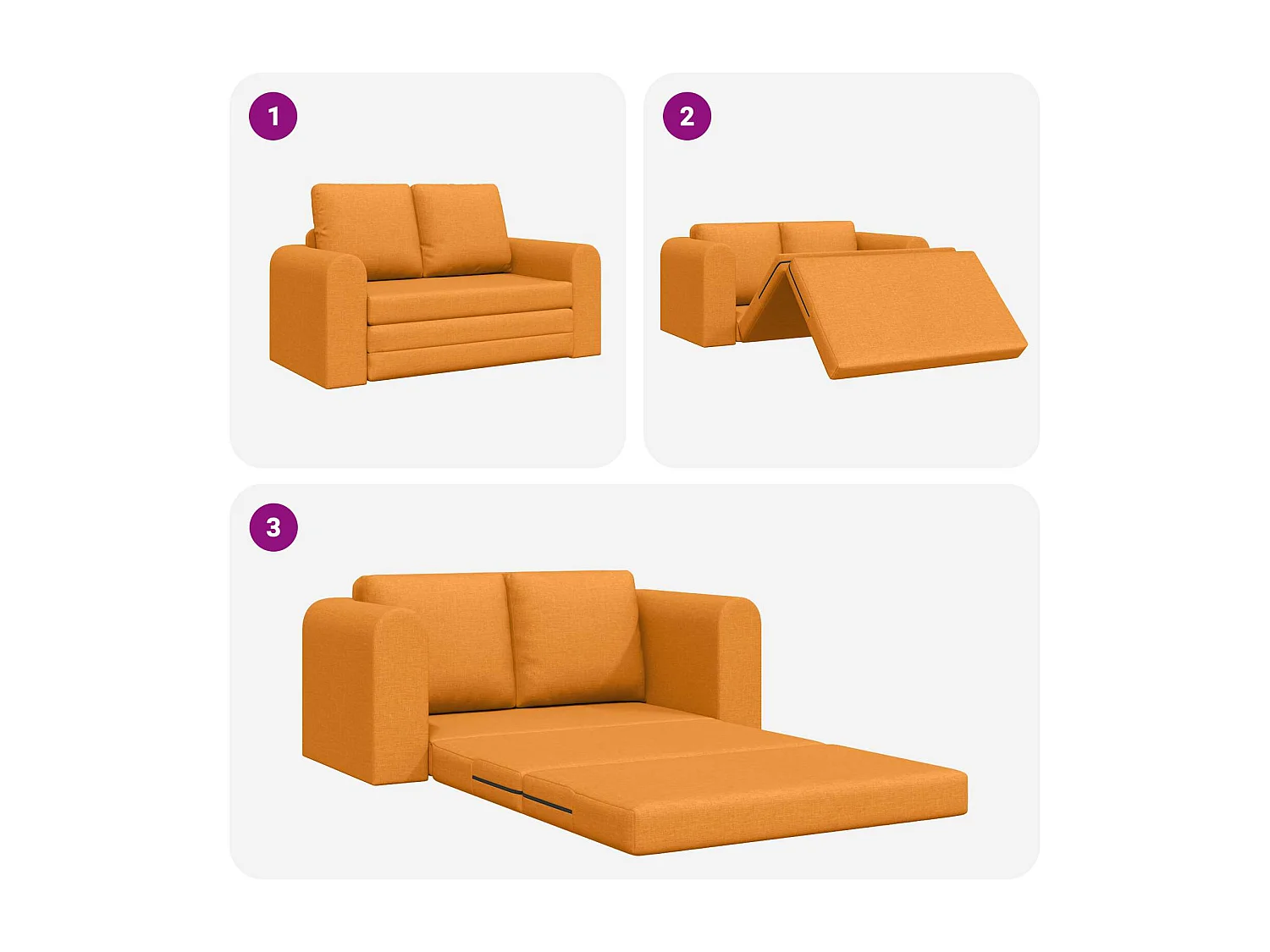 1

2

3