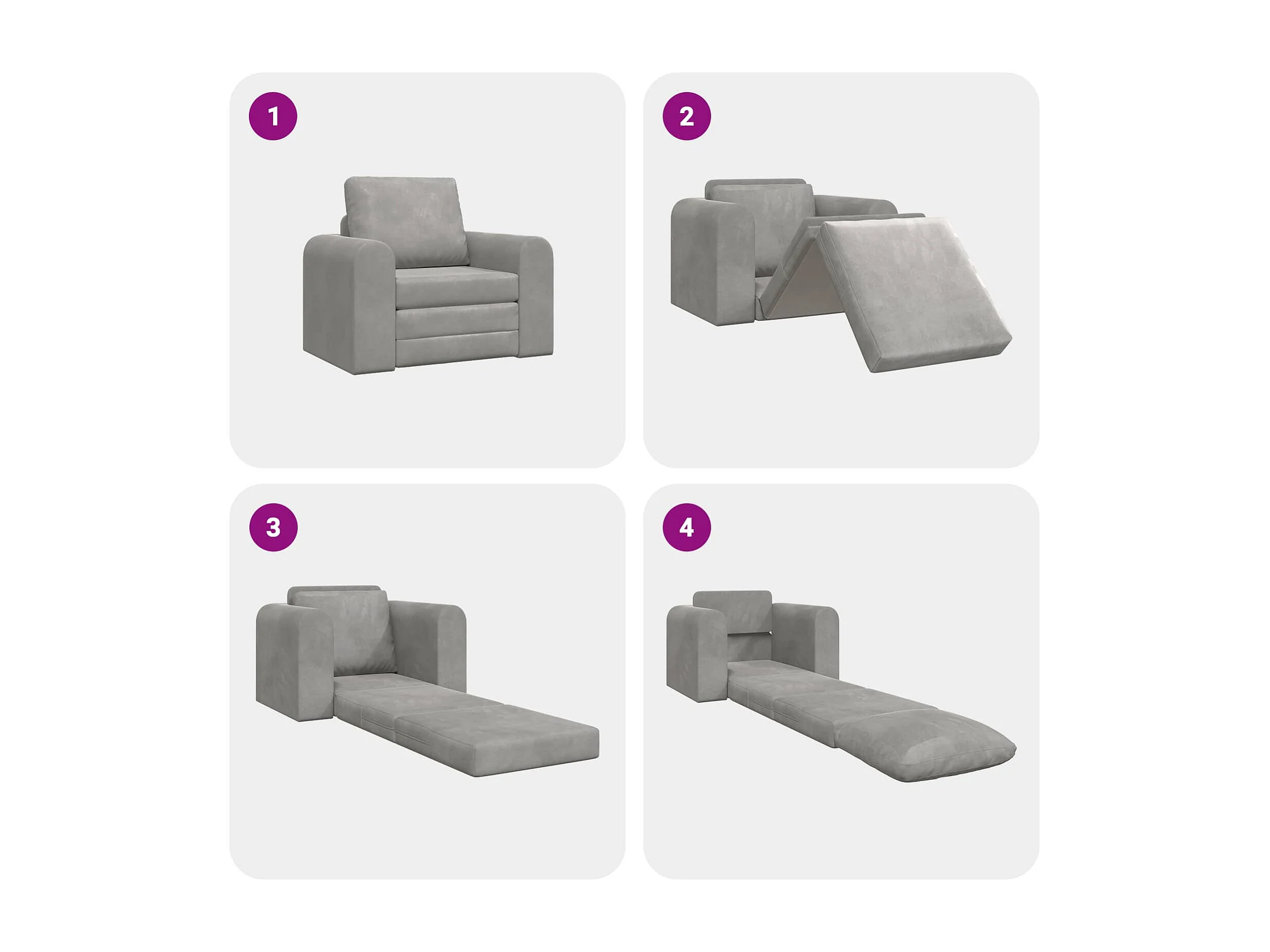 1

2

3

4