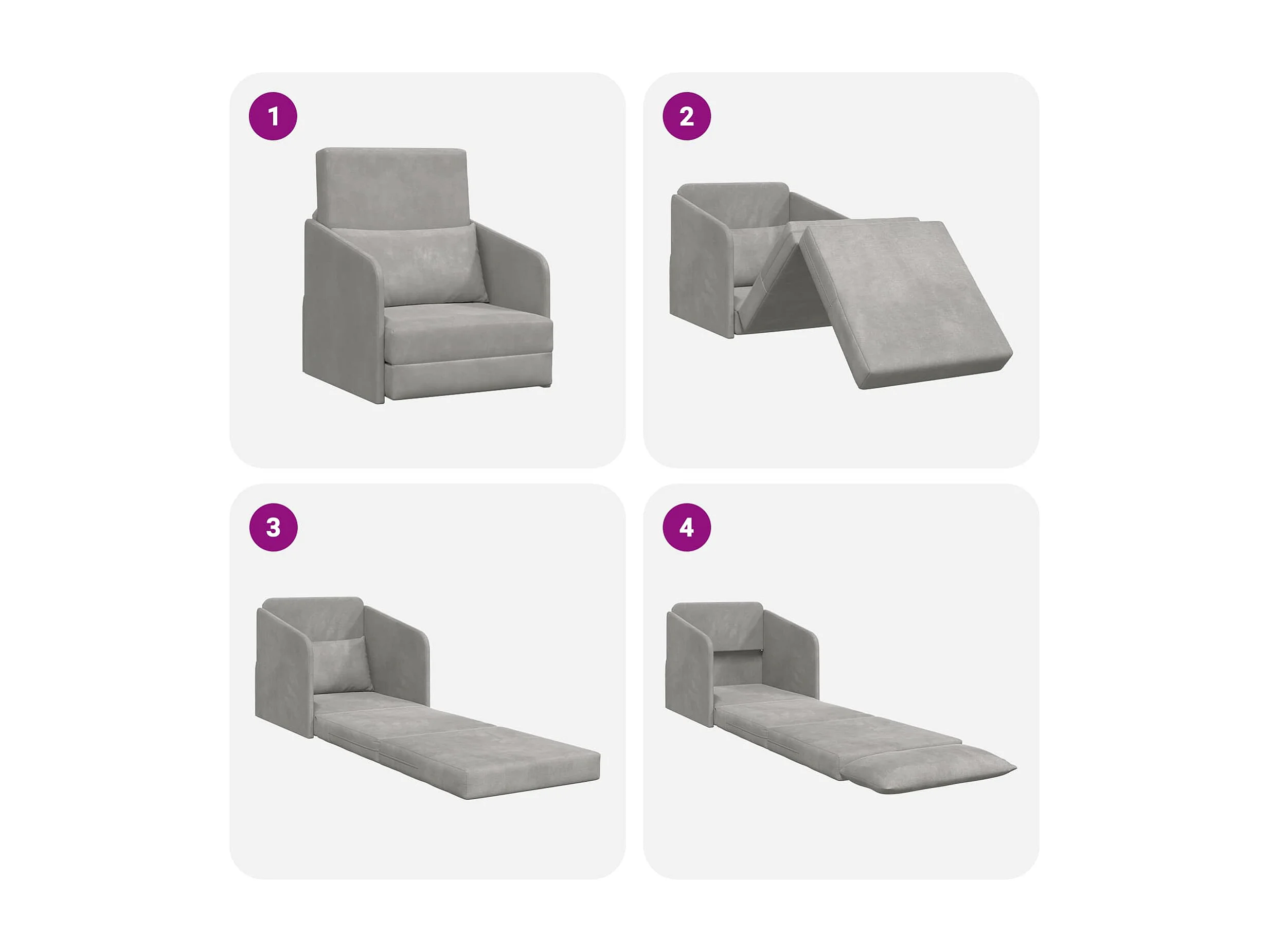 1

2

3

4