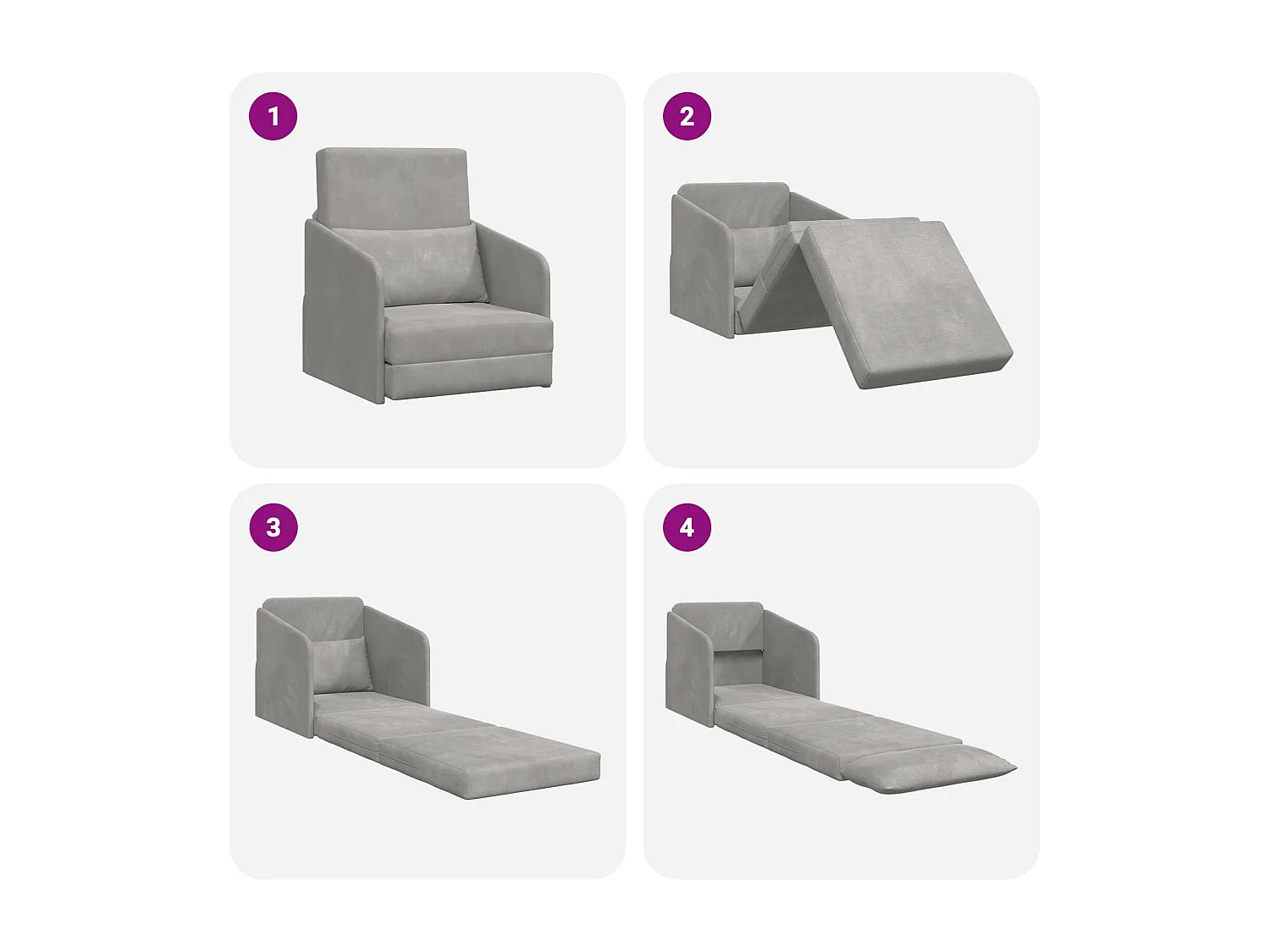 1

2

3

4