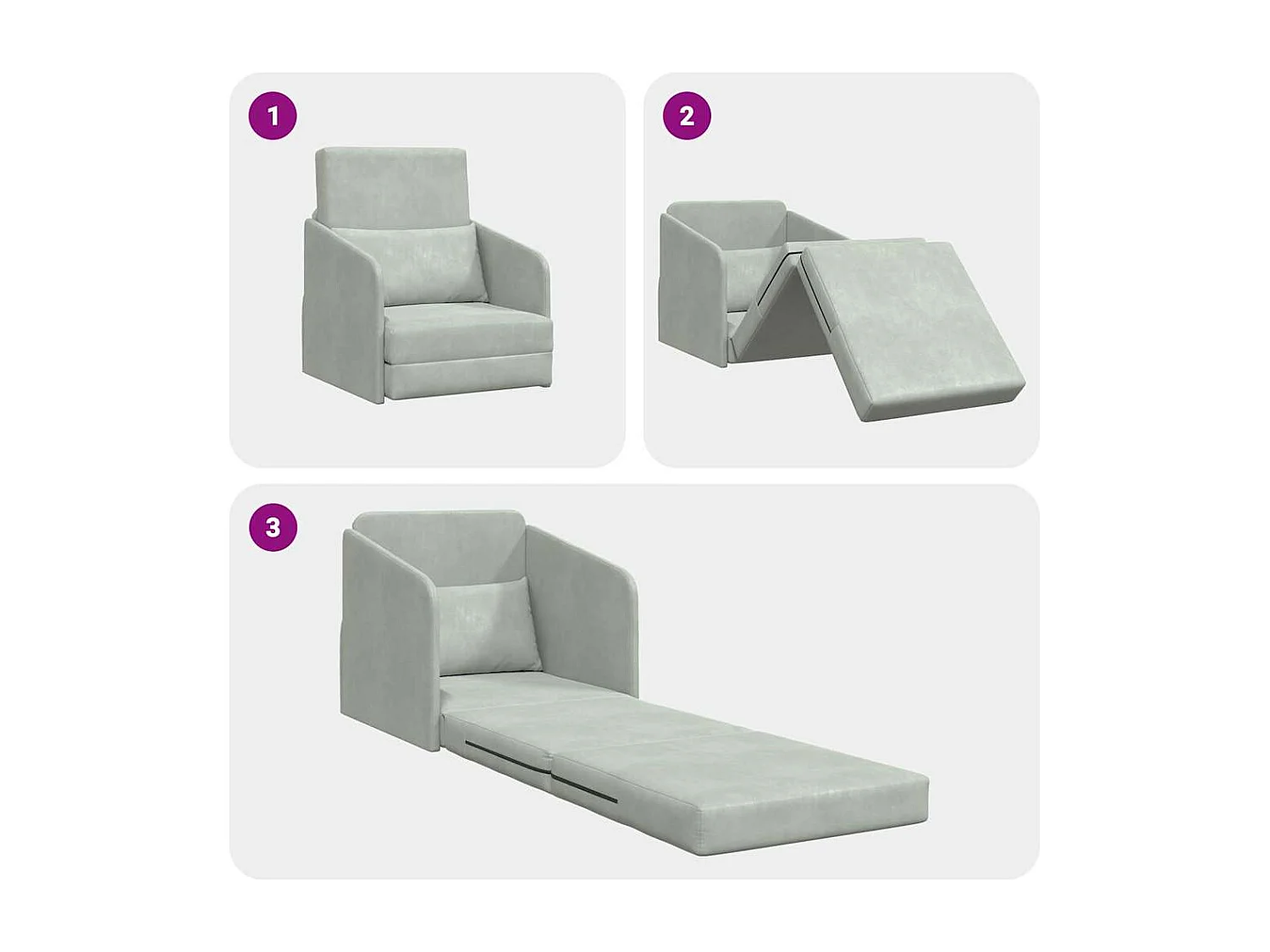 1

2

3