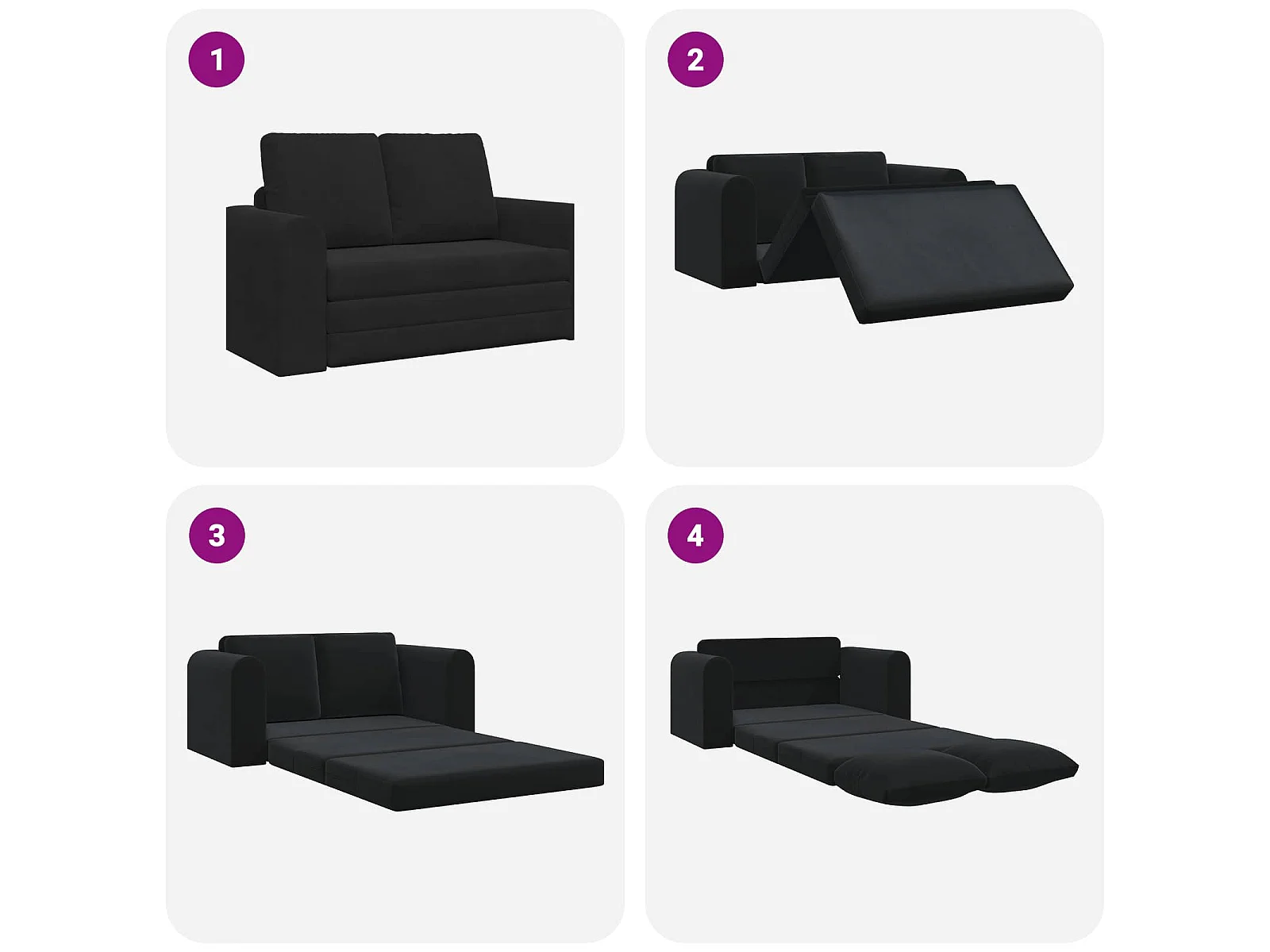 1

2

3

4