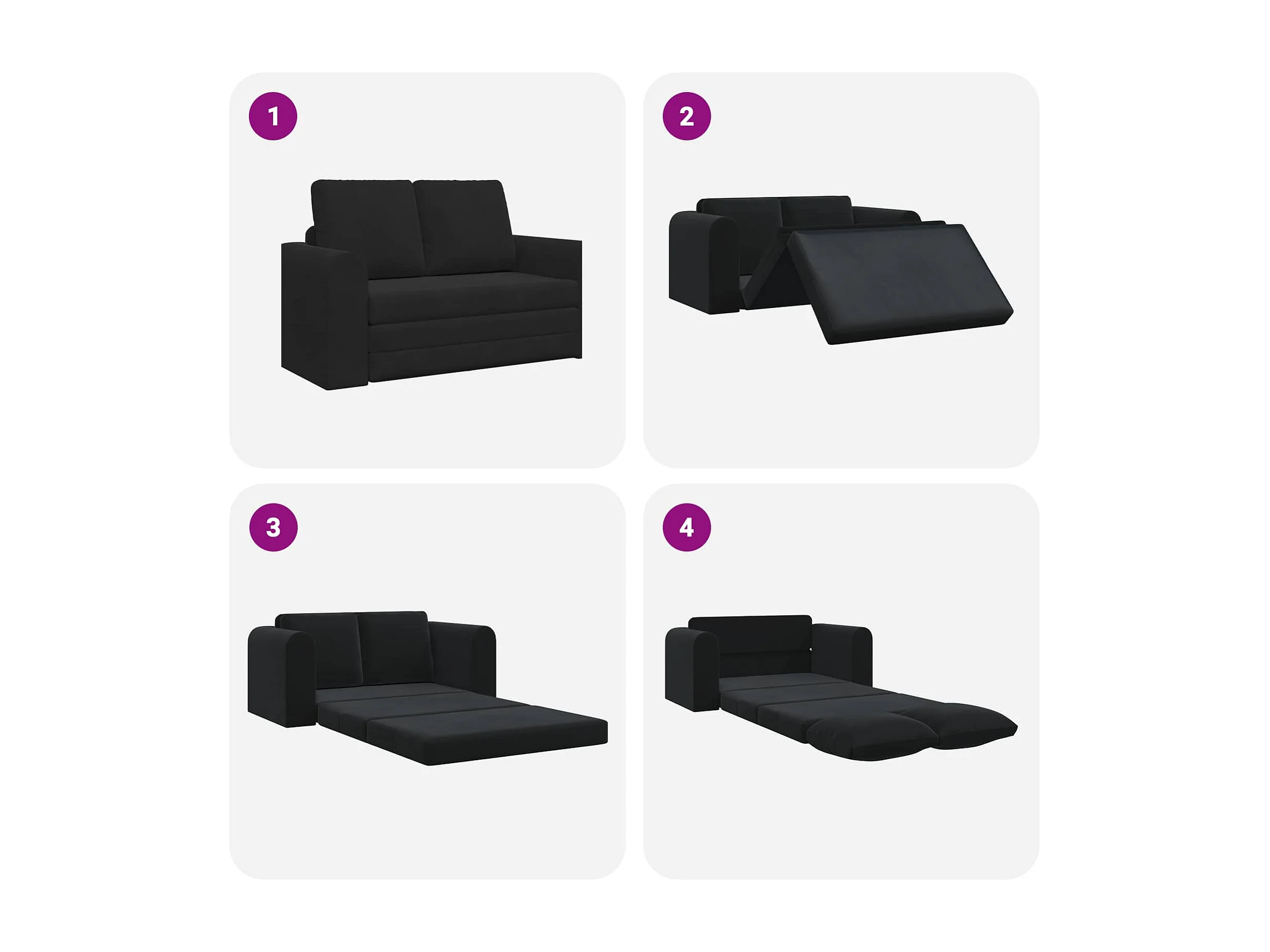 1

2

3

4