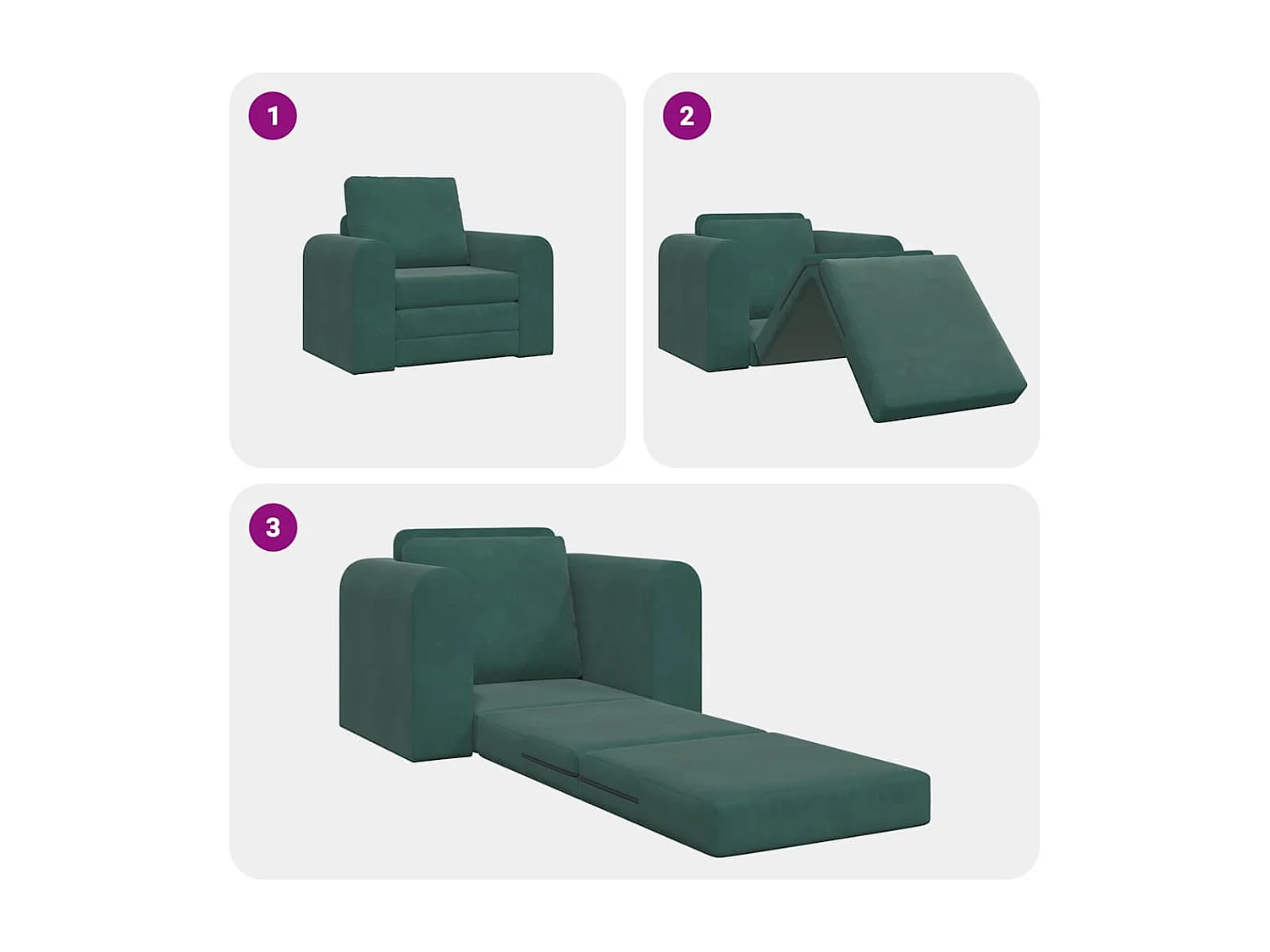 1

2

3