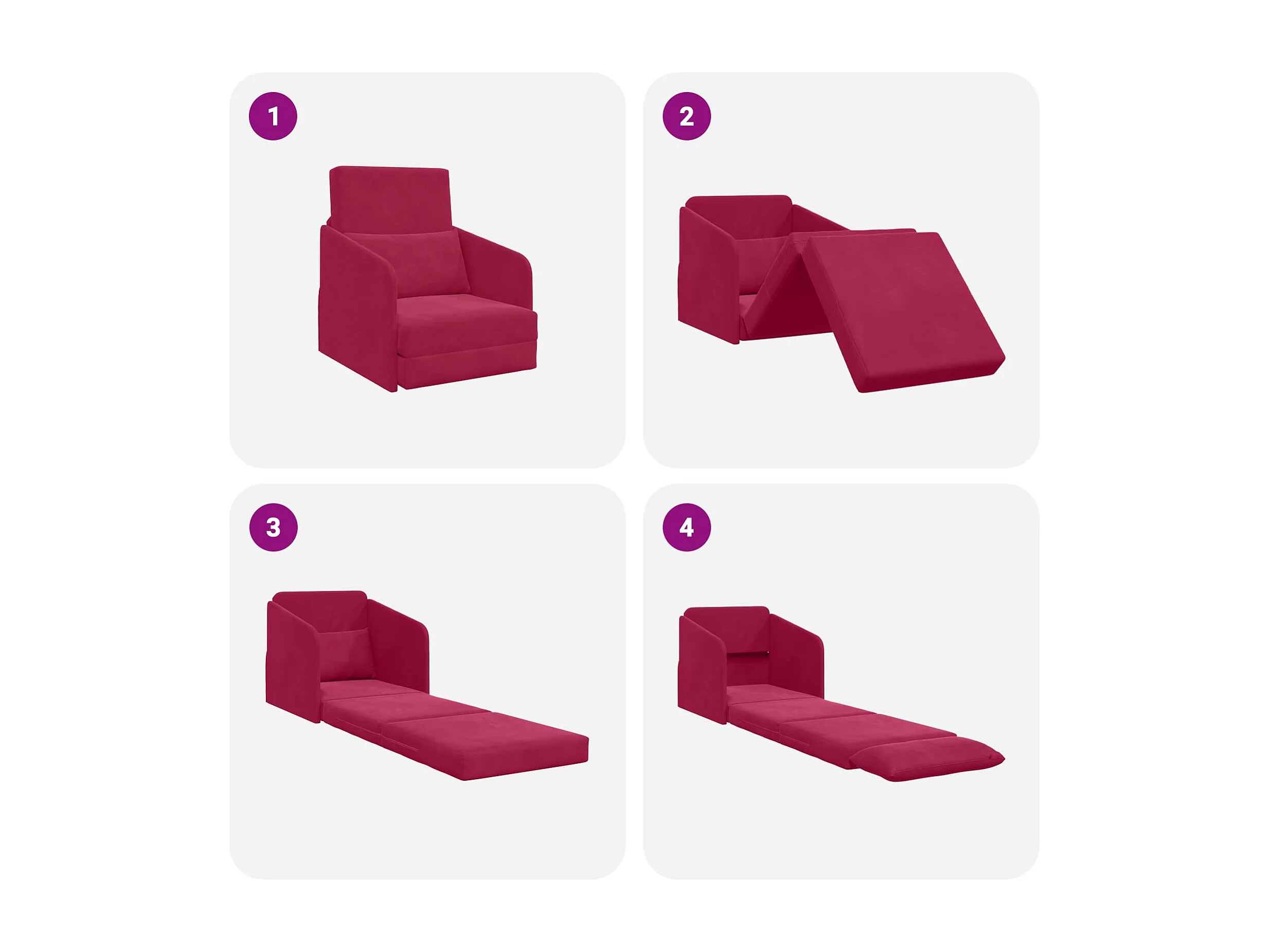 1

2

3

4