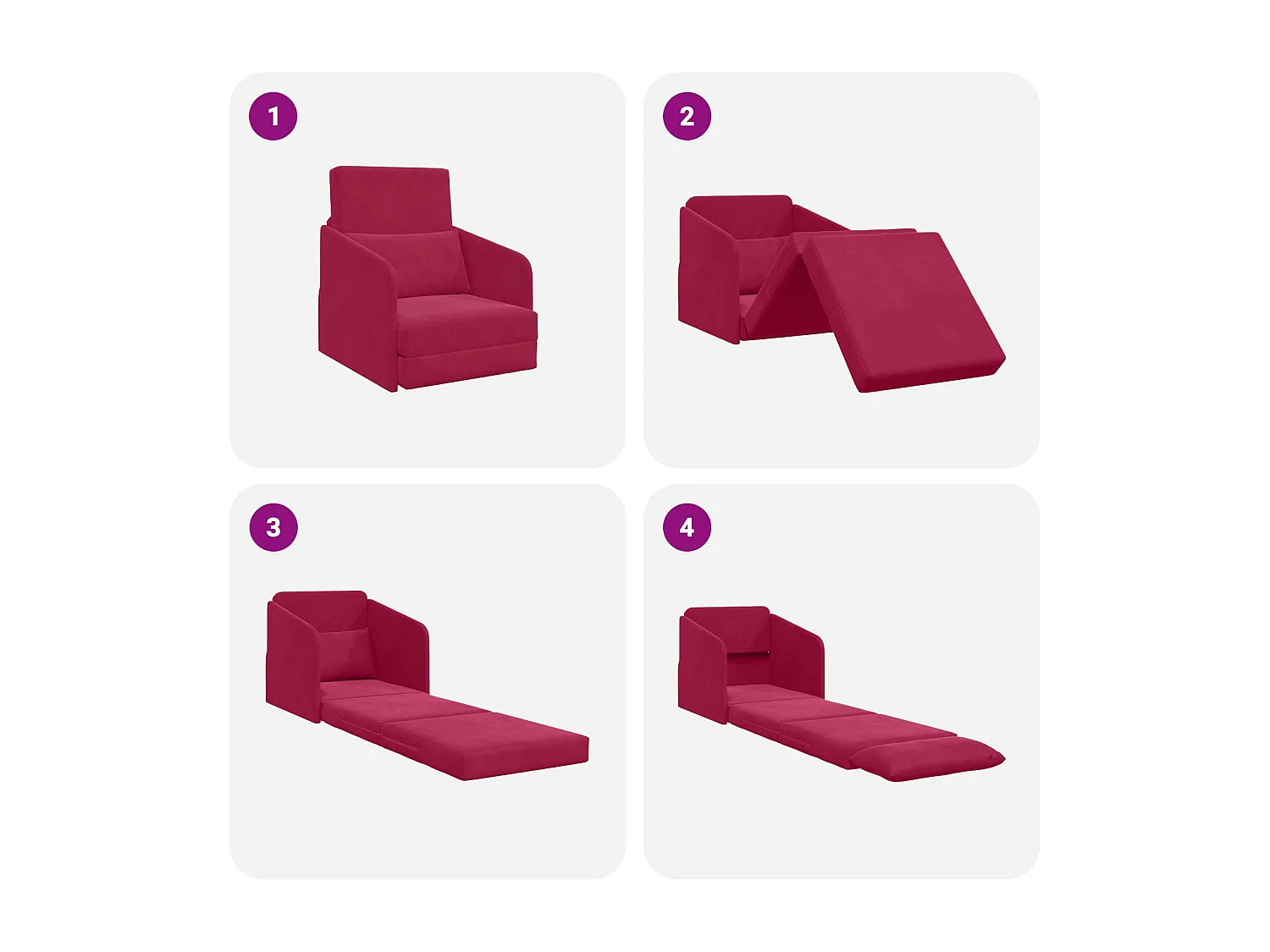 1

2

3

4