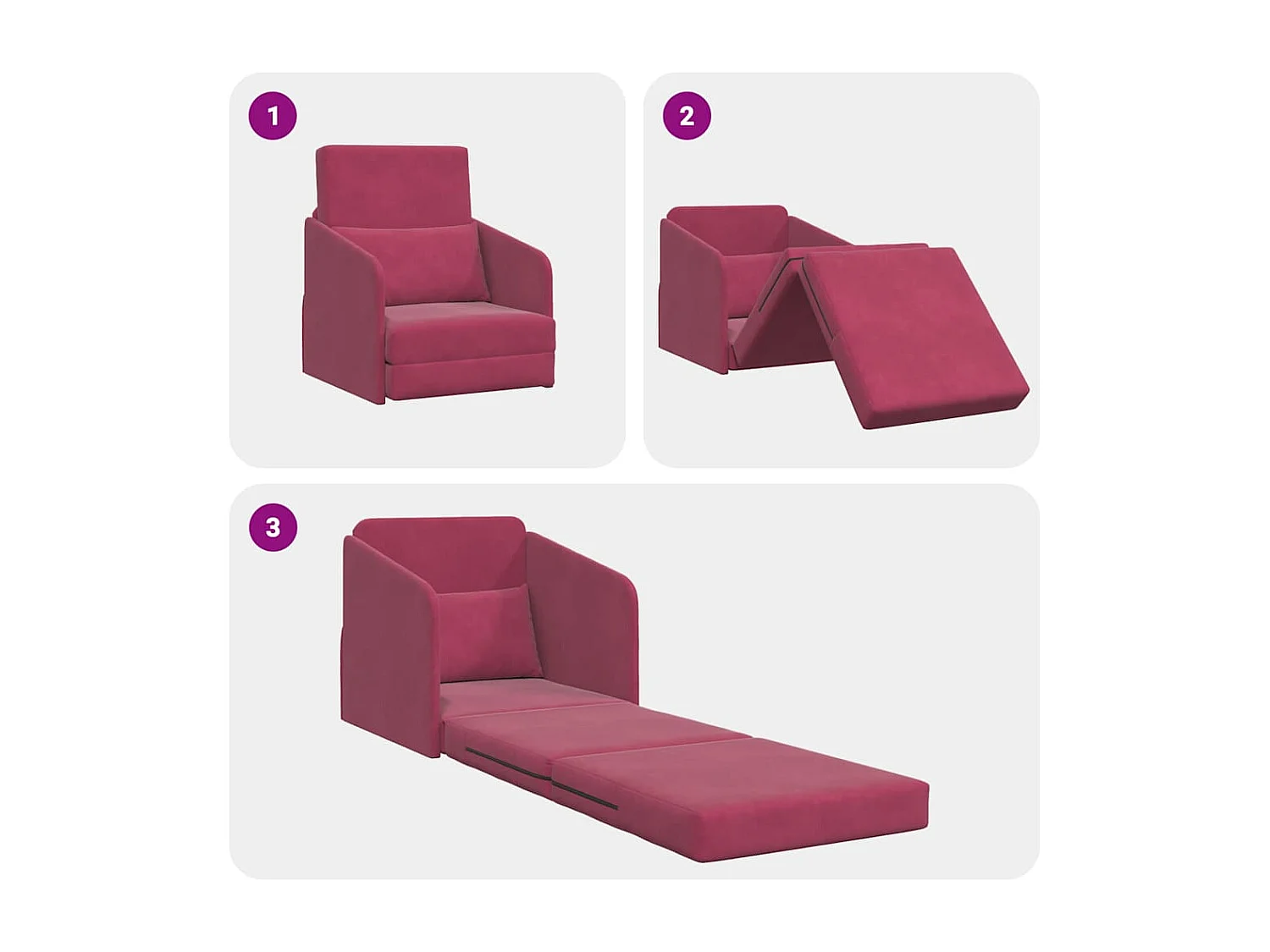 1

2

3