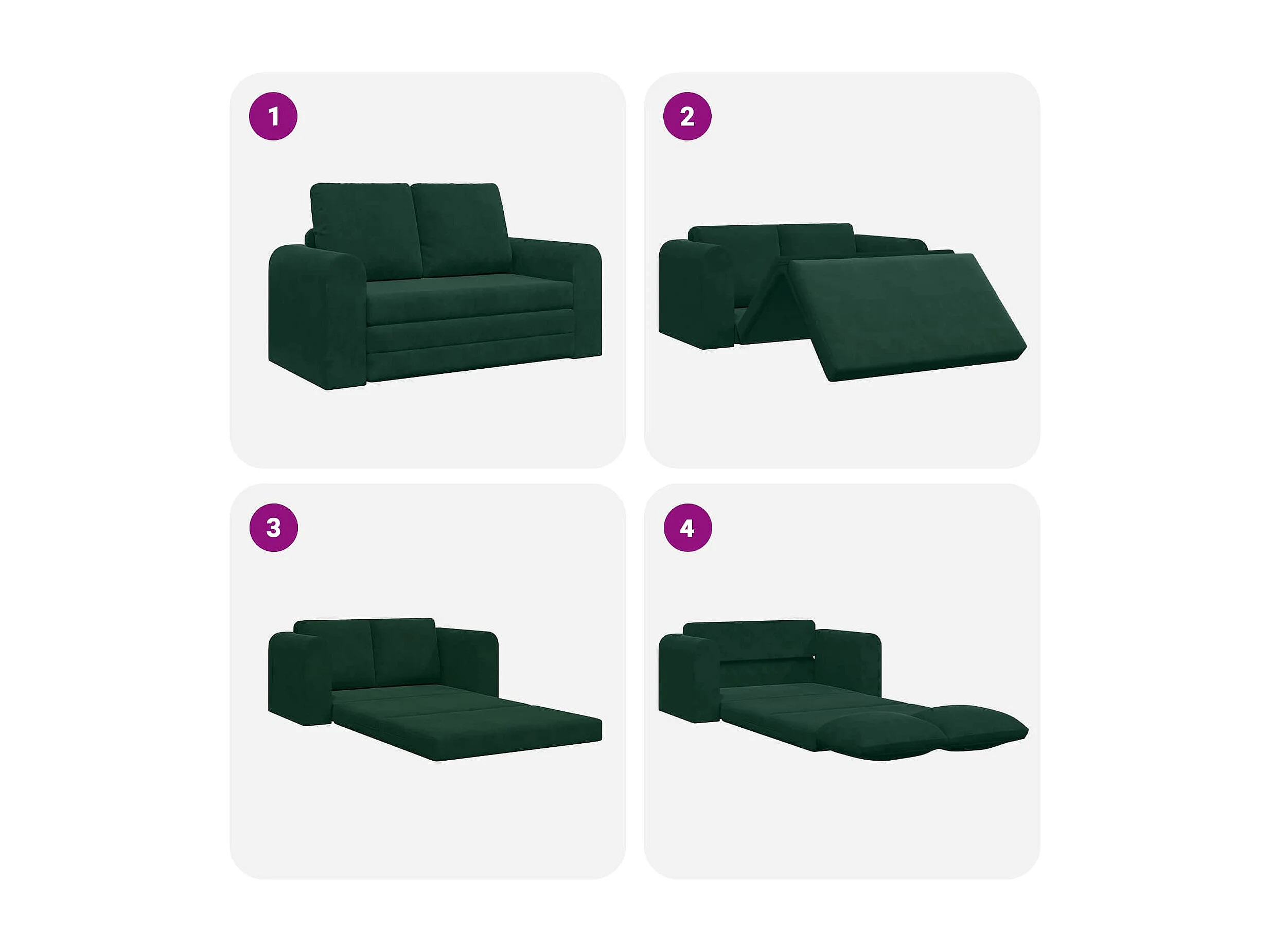 1

2

3

4