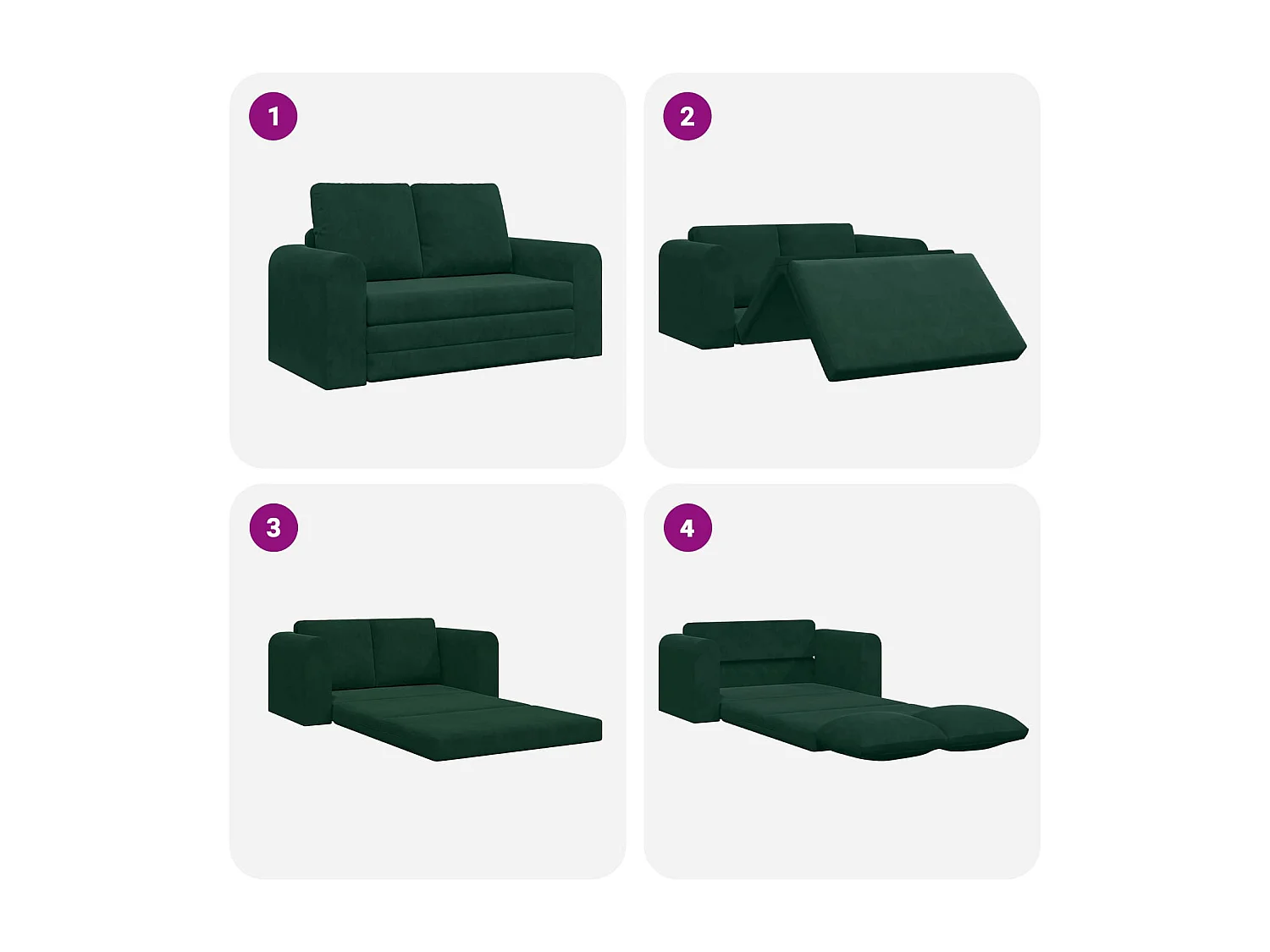 1

2

3

4