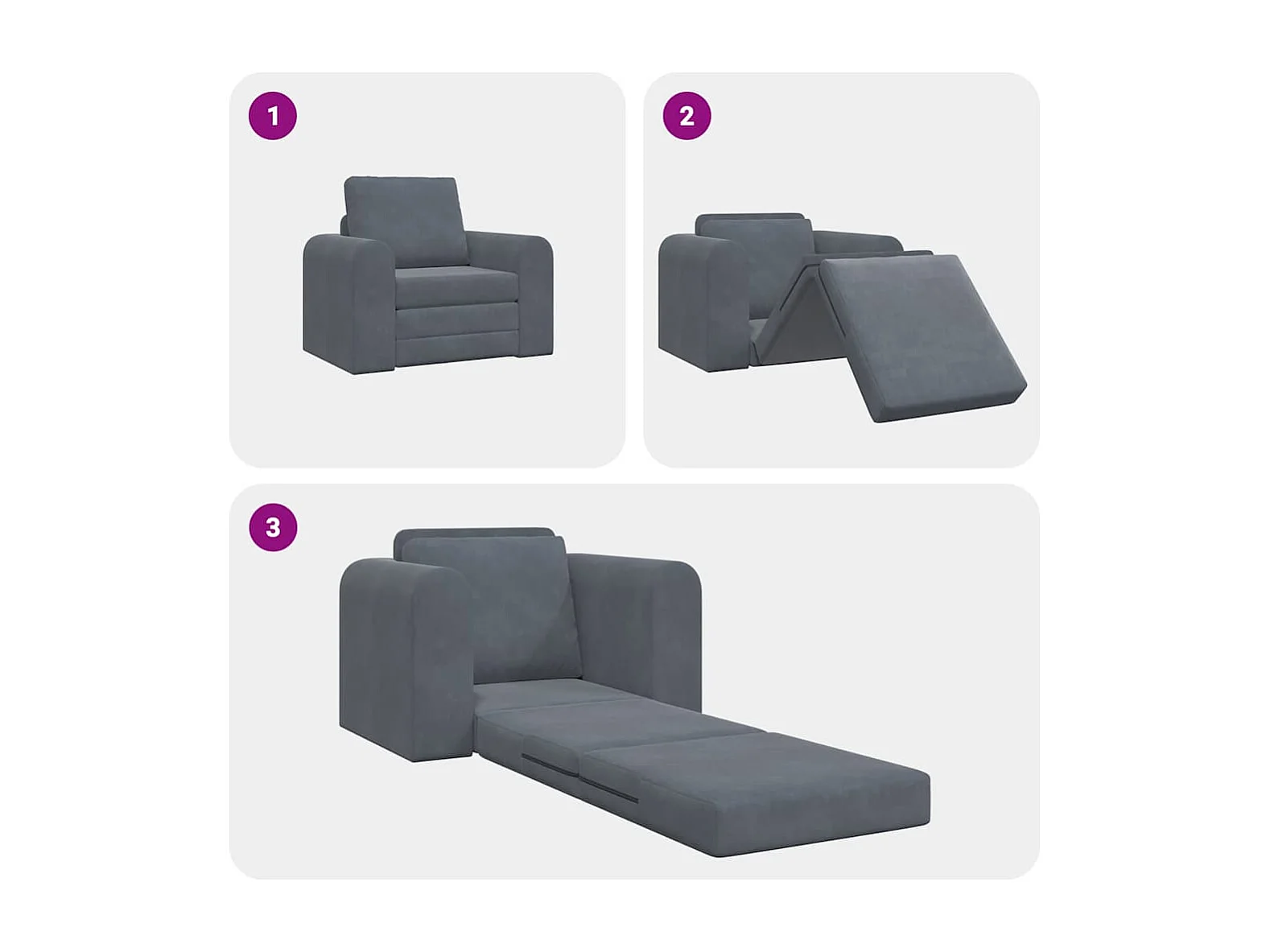 1

2

3