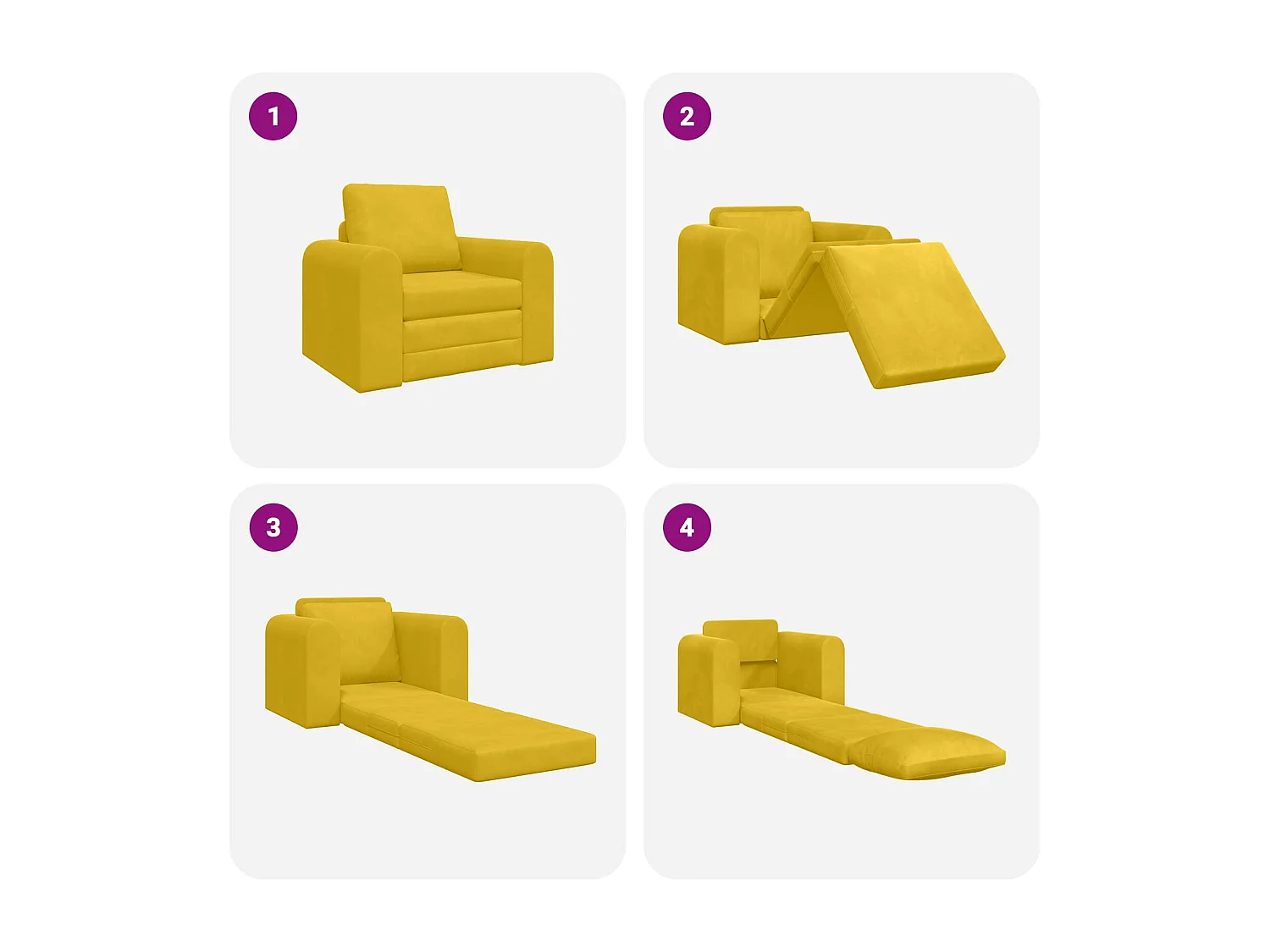 1

2

3

4