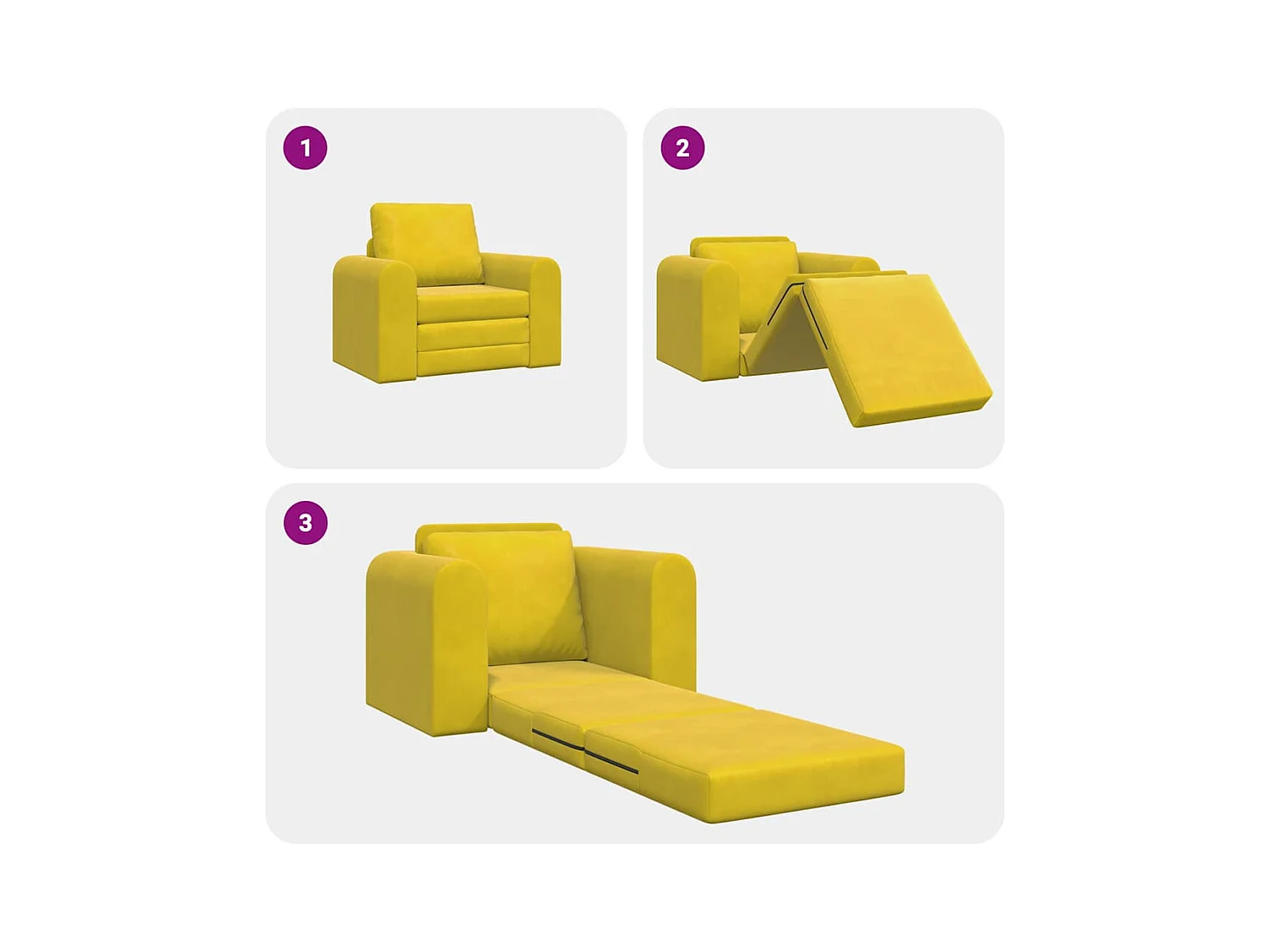 1

2

3