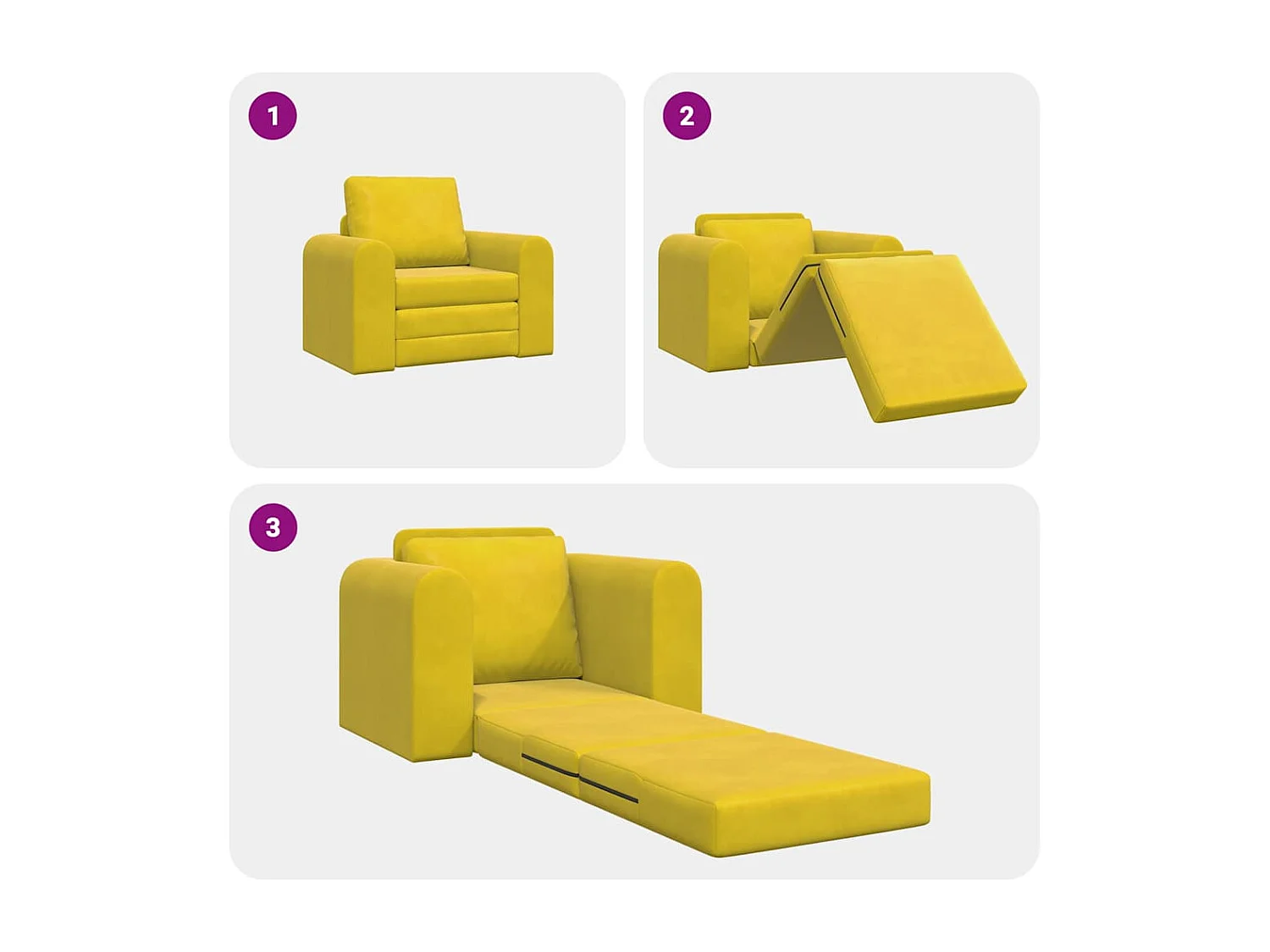 1

2

3