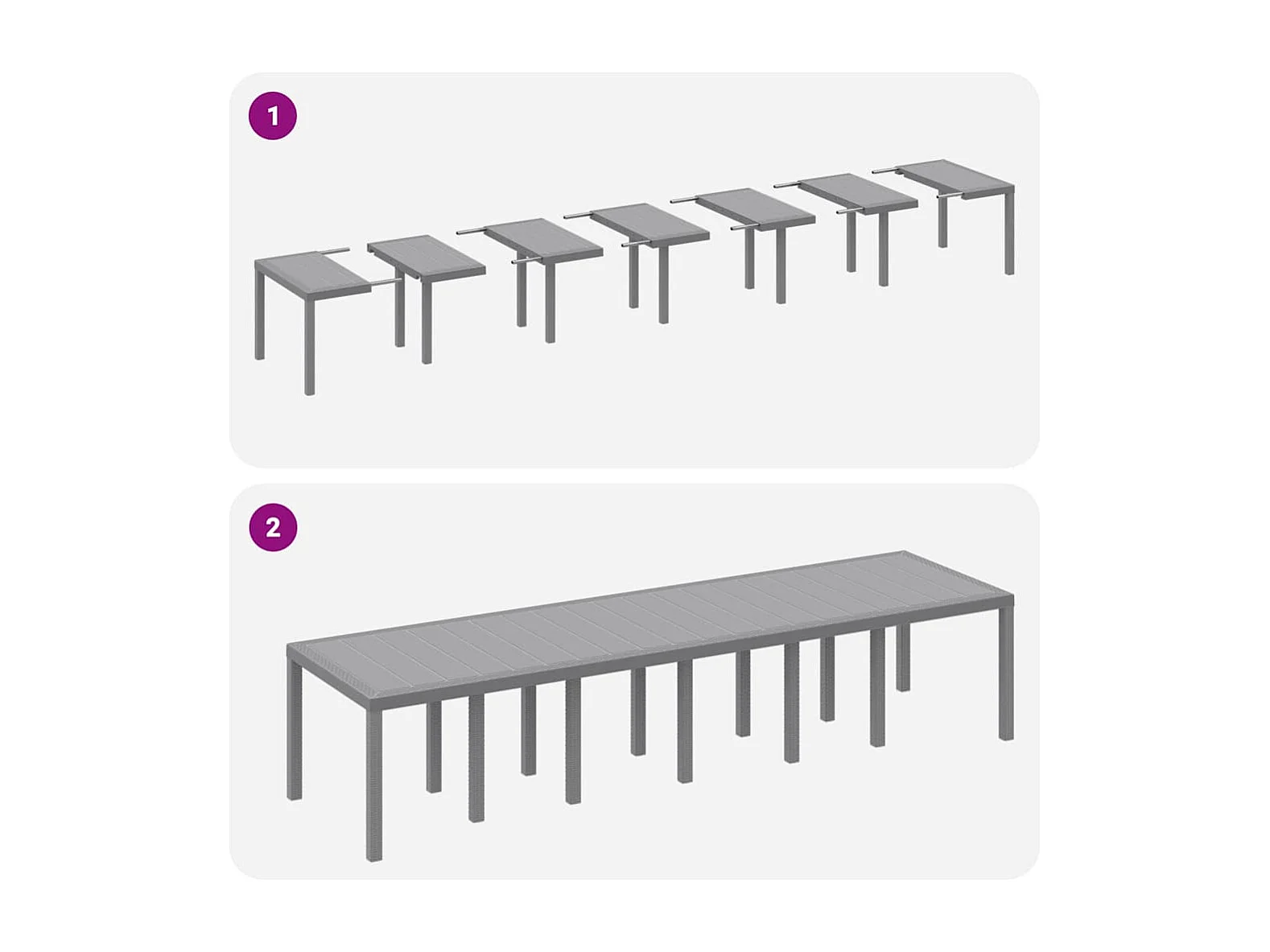 1

2