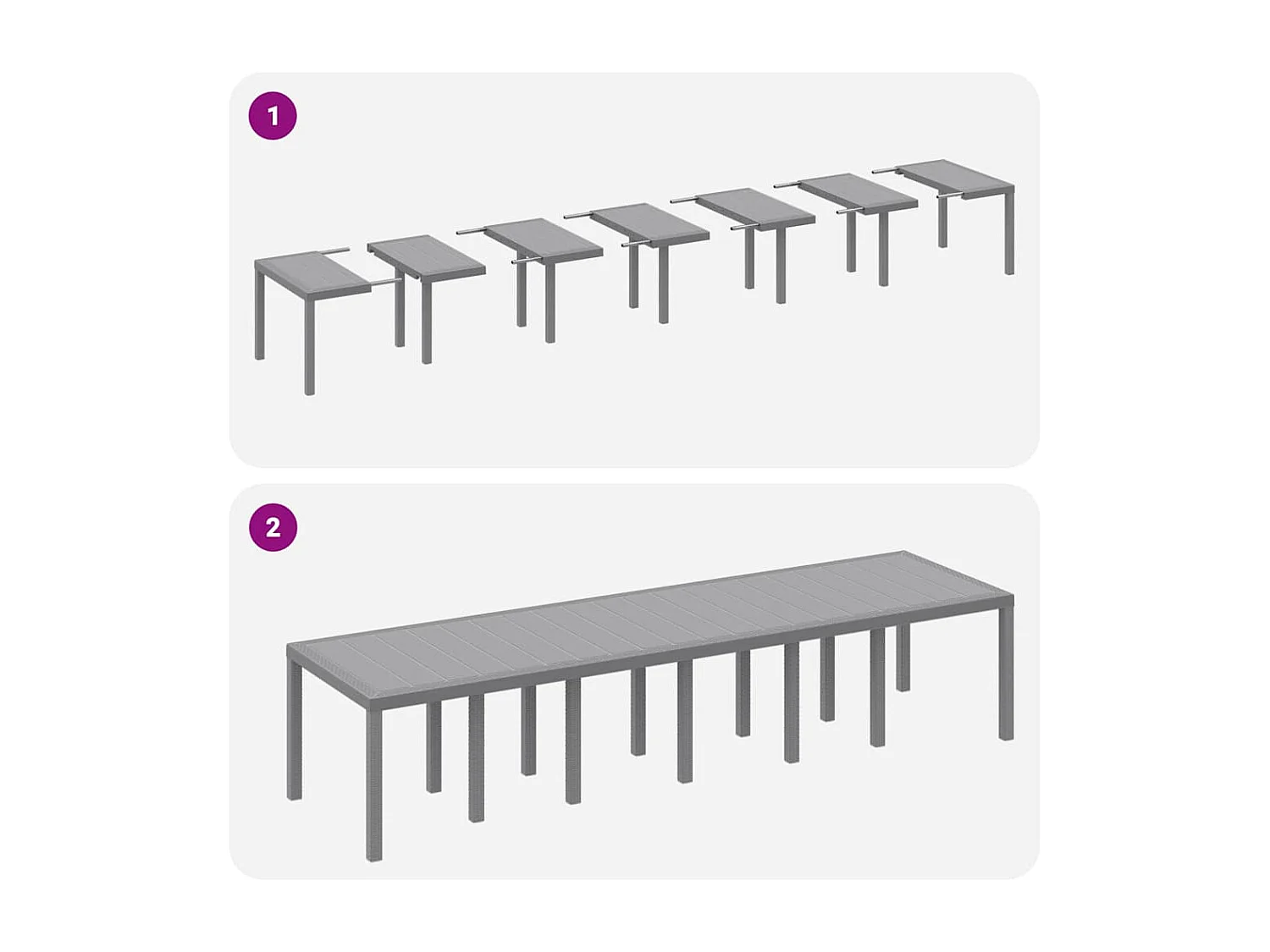 1

2