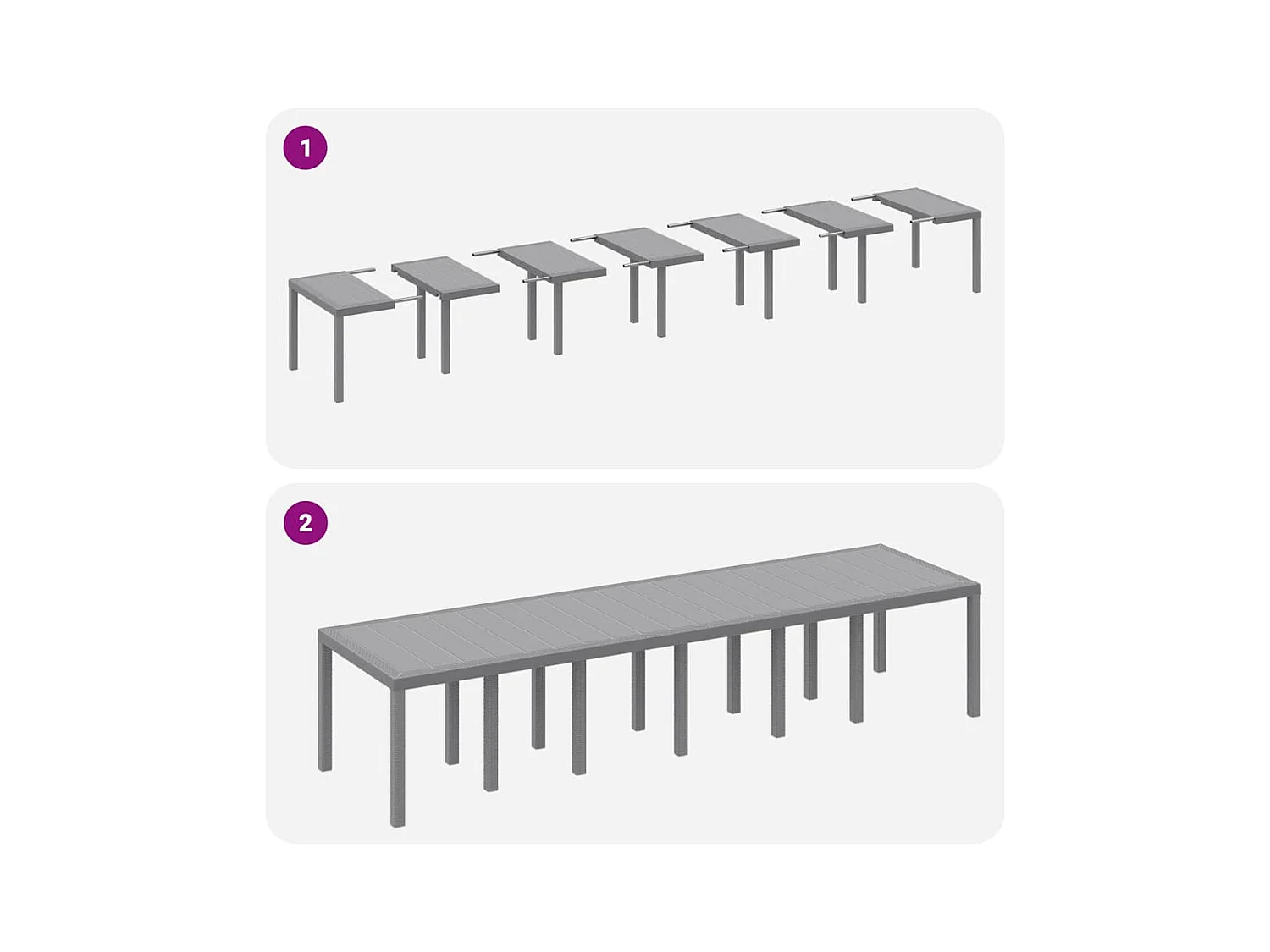 1

2