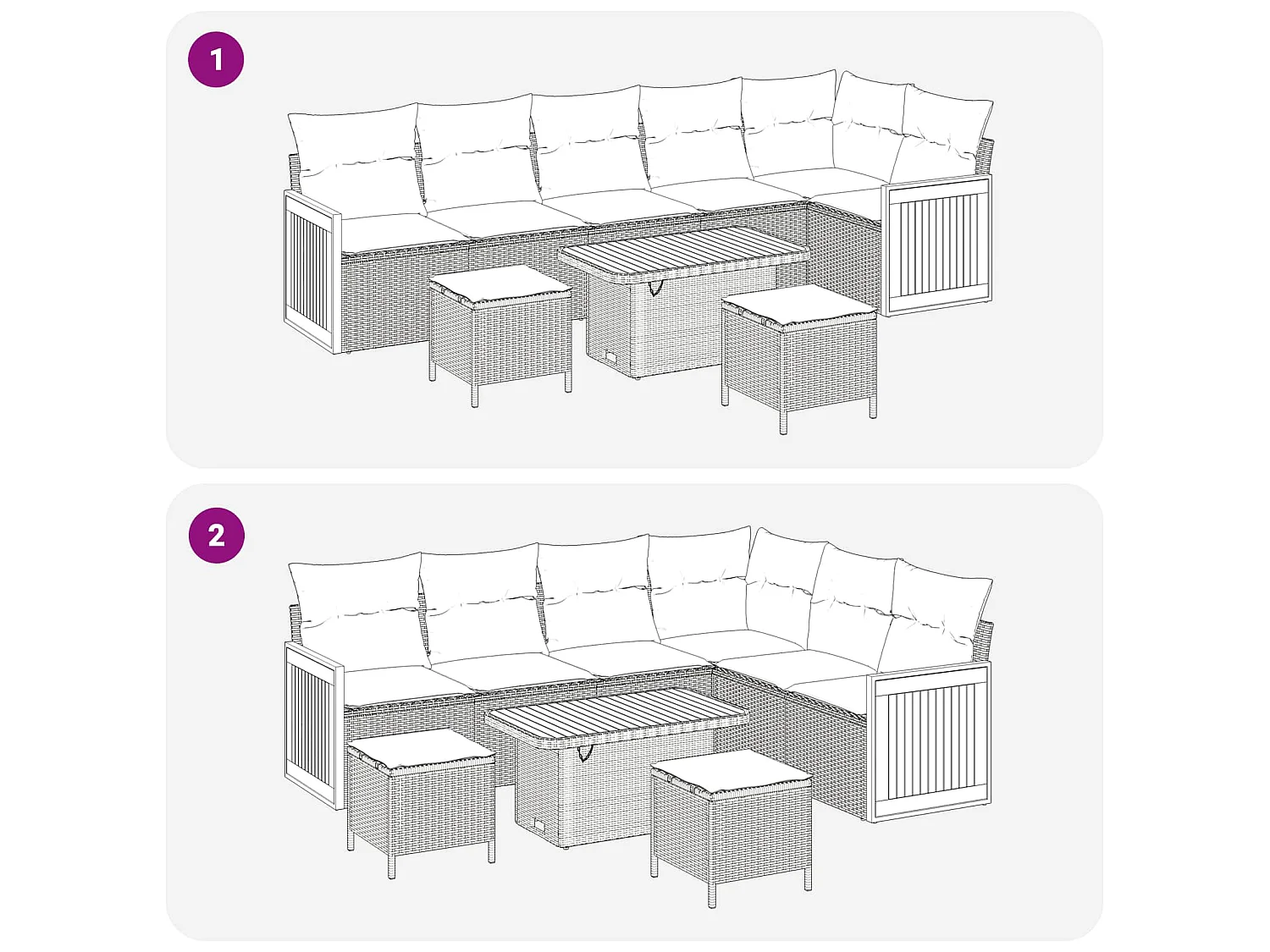 1

2