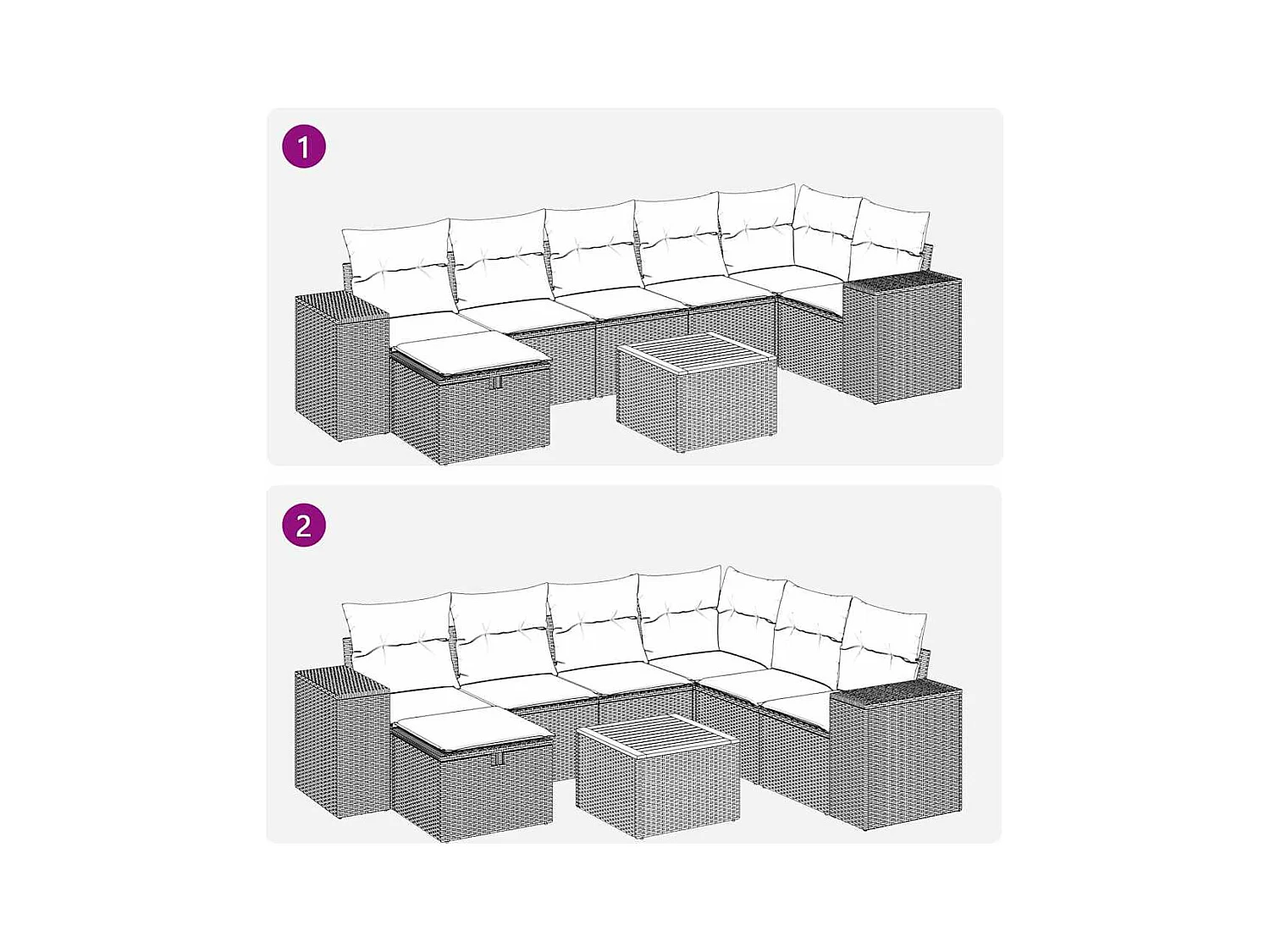 1

2