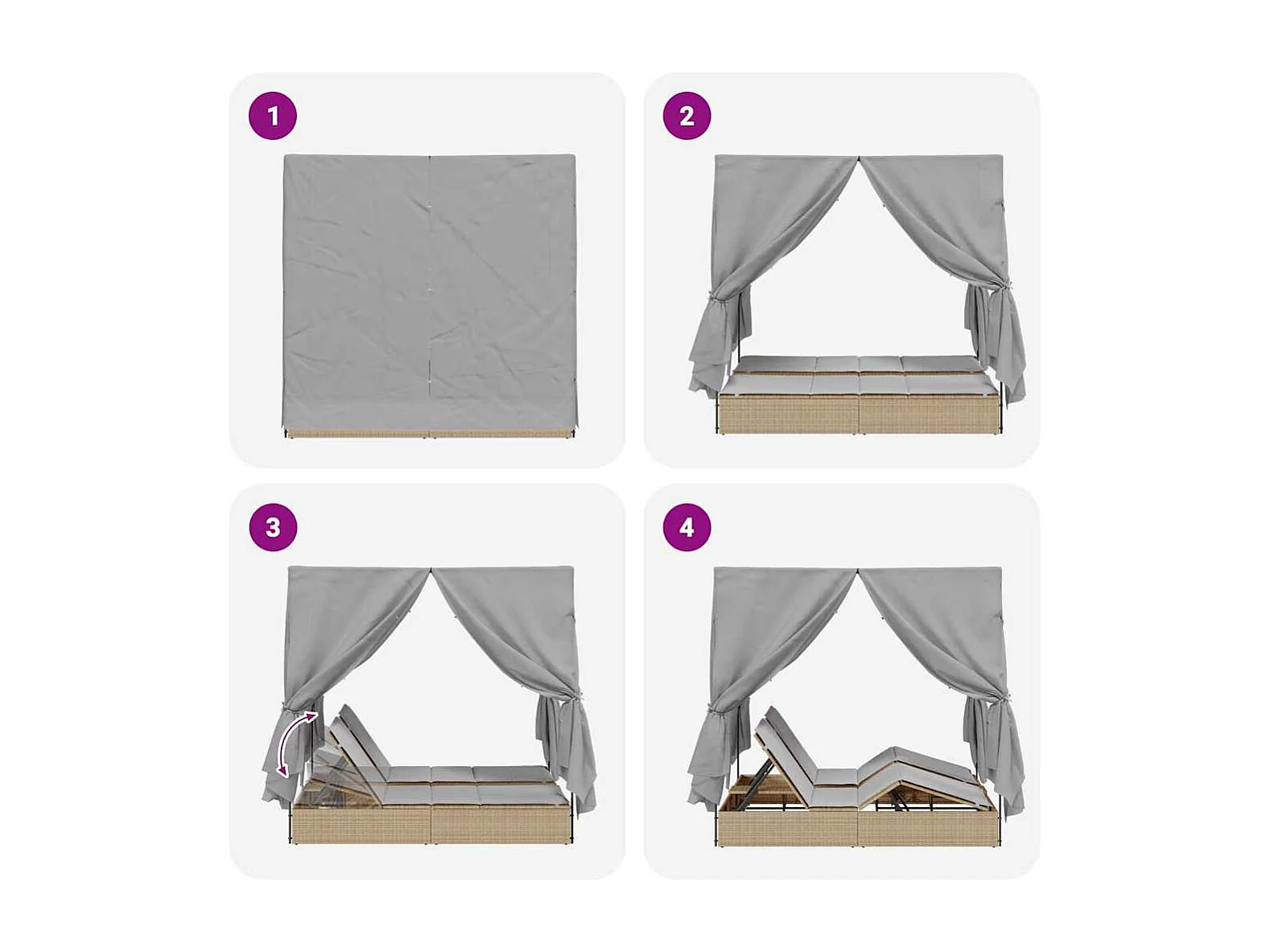 1

2

3

4