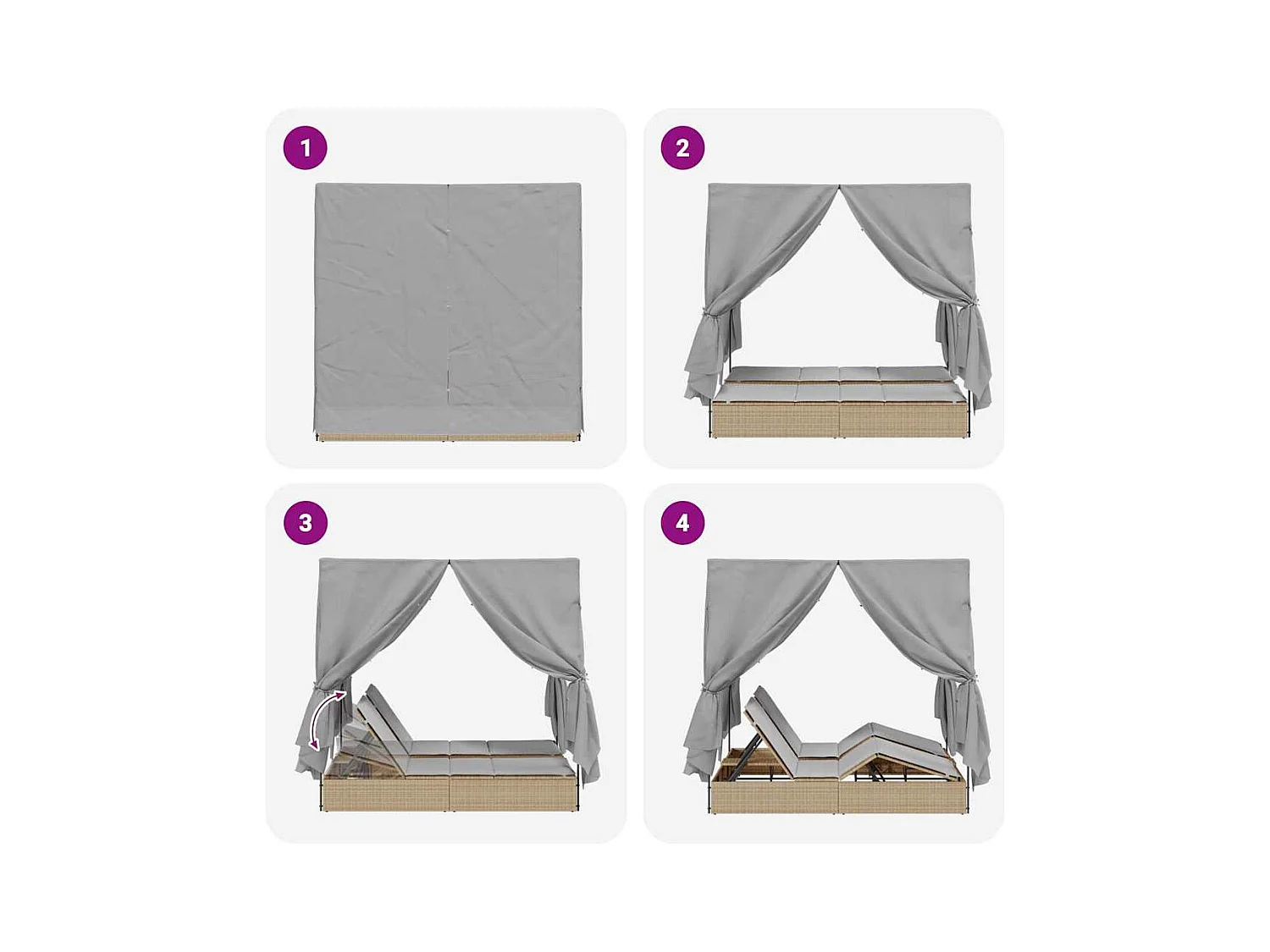 1

2

3

4